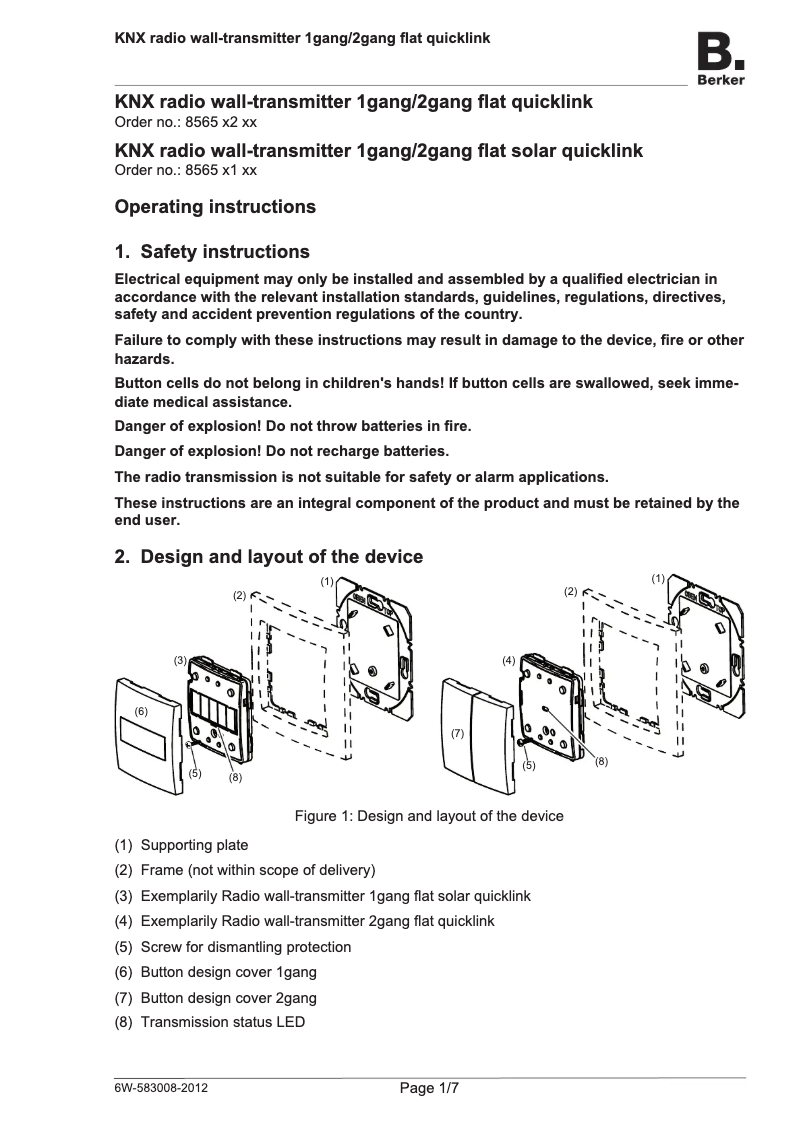 KNX radio wall-transmitter 1gang/2gang flat quicklink

B.
Berker

KNX radio wall-transmitter 1gang/2gang flat quicklink
Order no.: 8565 x2 xx

KNX radio wall-transmitter 1gang/2gang flat solar quicklink
Order no.: 8565 x1 xx

Operating instructions

1. Safety instructions

Electrical equipment may only be installed and assembled by a qualified electrician in accordance with the relevant installation standards, guidelines, regulations, directives, safety and accident prevention regulations of the country.

Failure to comply with these instructions may result in damage to the device, fire or other hazards.

Button cells do not belong in children's hands! If button cells are swallowed, seek immediate medical assistance.

Danger of explosion! Do not throw batteries in fire.

Danger of explosion! Do not recharge batteries.

The radio transmission is not suitable for safety or alarm applications.

These instructions are an integral component of the product and must be retained by the end user.

2. Design and layout of the device

(1) (2) (3) (6) (5) (8) (1) (2) (4) (7) (5) (8)

Figure 1: Design and layout of the device

(1) Supporting plate
(2) Frame (not within scope of delivery)
(3) Exemplarily Radio wall-transmitter 1gang flat solar quicklink
(4) Exemplarily Radio wall-transmitter 2gang flat quicklink
(5) Screw for dismantling protection
(6) Button design cover 1gang
(7) Button design cover 2gang
(8) Transmission status LED

6W-583008-2012

Page 1/7