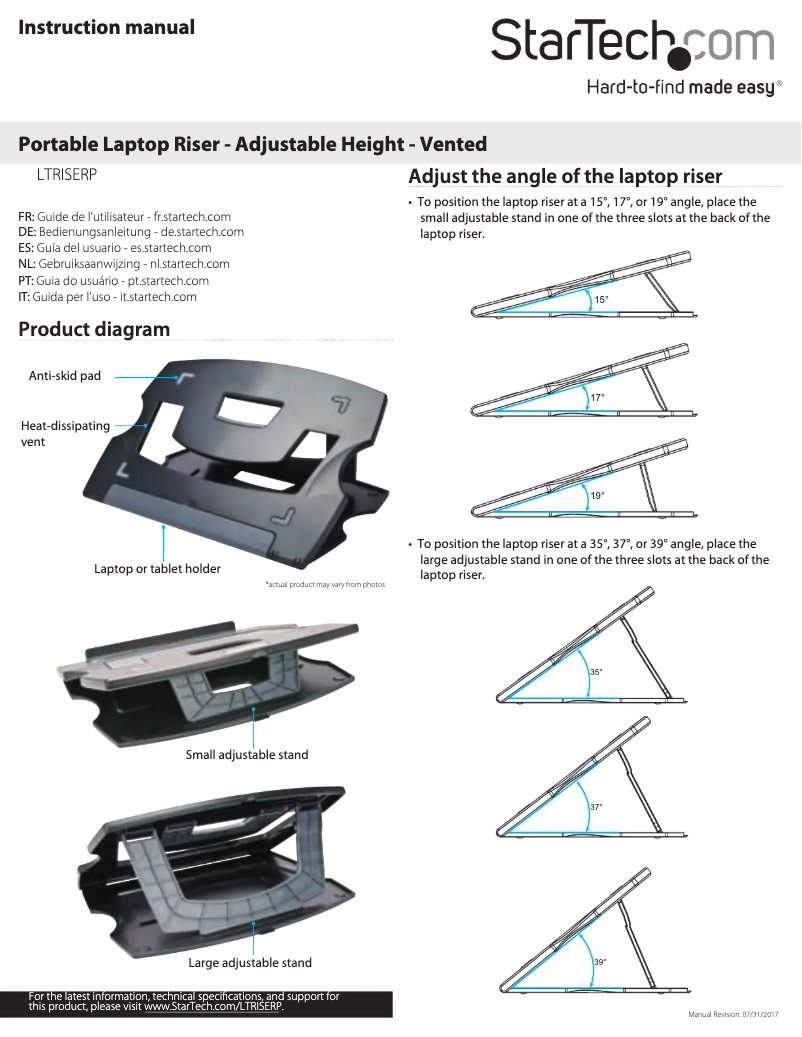 Instruction manual

StarTech.com
Hard-to-find made easy®

Portable Laptop Riser - Adjustable Height - Vented

LTRISERP

FR: Guide de l'utilisateur - fr.startech.com
DE: Bedienungsanleitung - de.startech.com
ES: Guía del usuario - es.startech.com
NL: Gebruiksaanwijzing - nl.startech.com
PT: Guia do usuário - pt.startech.com
IT: Guida per l'uso - it.startech.com

Product diagram

Anti-skid pad

Heat-dissipating vent

Laptop or tablet holder

*actual product may vary from photos

Small adjustable stand

Large adjustable stand

For the latest information, technical specifications, and support for this product, please visit www.StarTech.com/LTRISERP.

Adjust the angle of the laptop riser

• To position the laptop riser at a 15°, 17°, or 19° angle, place the small adjustable stand in one of the three slots at the back of the laptop riser.

15°

17°

19°

• To position the laptop riser at a 35°, 37°, or 39° angle, place the large adjustable stand in one of the three slots at the back of the laptop riser.

35°

37°

39°

Manual Revision: 07/31/2017