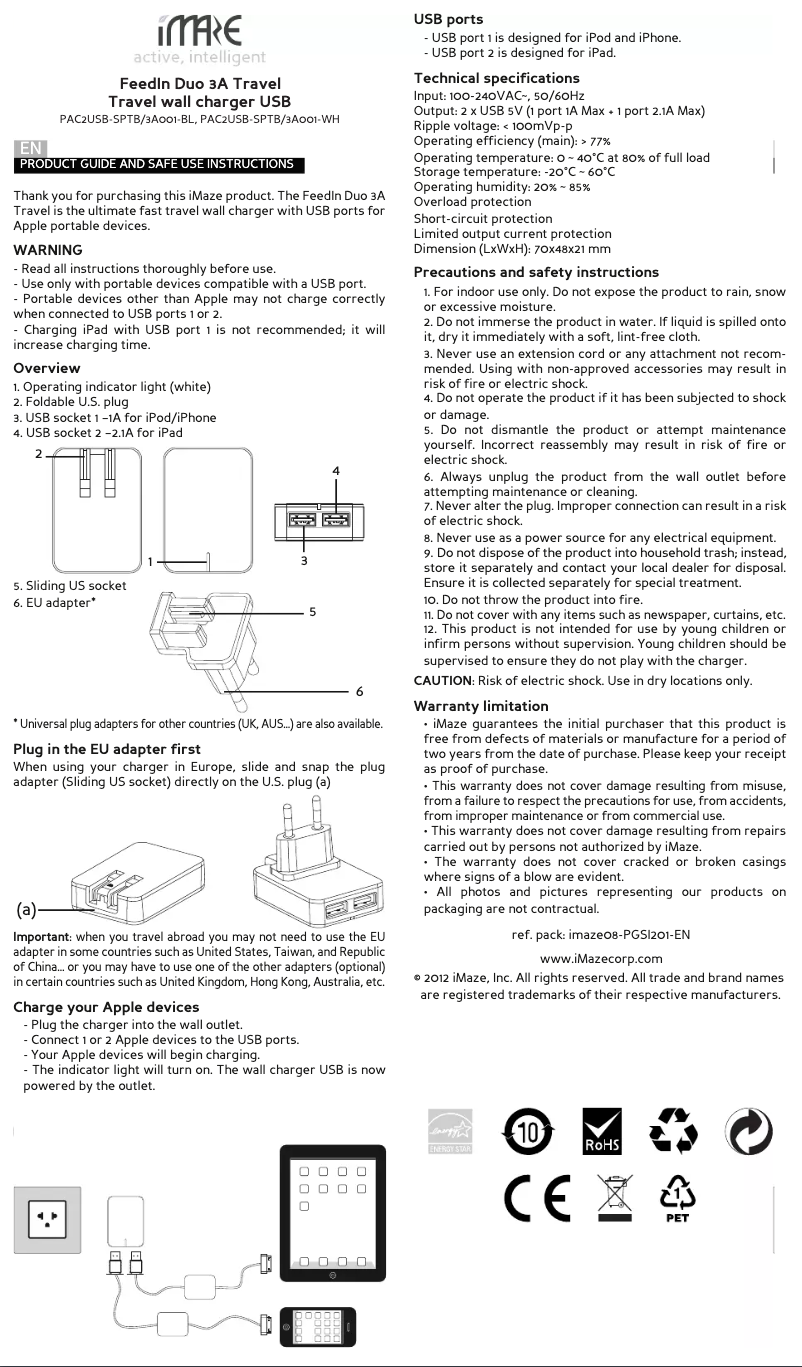 iMAZE
active, intelligent

FeedIn Duo 3A Travel
Travel wall charger USB
PAC2USB-SPTB/3A001-BL, PAC2USB-SPTB/3A001-WH

EN
PRODUCT GUIDE AND SAFE USE INSTRUCTIONS

Thank you for purchasing this iMaze product. The FeedIn Duo 3A Travel is the ultimate fast travel wall charger with USB ports for Apple portable devices.

WARNING
- Read all instructions thoroughly before use.
- Use only with portable devices compatible with a USB port.
- Portable devices other than Apple may not charge correctly when connected to USB ports 1 or 2.
- Charging iPad with USB port 1 is not recommended; it will increase charging time.

Overview
1. Operating indicator light (white)
2. Foldable U.S. plug
3. USB socket 1 –1A for iPod/iPhone
4. USB socket 2 –2.1A for iPad

2
4
1
3

5. Sliding US socket
6. EU adapter*

5
6

* Universal plug adapters for other countries (UK, AUS...) are also available.

Plug in the EU adapter first
When using your charger in Europe, slide and snap the plug adapter (Sliding US socket) directly on the U.S. plug (a)

(a)

Important: when you travel abroad you may not need to use the EU adapter in some countries such as United States, Taiwan, and Republic of China... or you may have to use one of the other adapters (optional) in certain countries such as United Kingdom, Hong Kong, Australia, etc.

Charge your Apple devices
- Plug the charger into the wall outlet.
- Connect 1 or 2 Apple devices to the USB ports.
- Your Apple devices will begin charging.
- The indicator light will turn on. The wall charger USB is now powered by the outlet.

USB ports
- USB port 1 is designed for iPod and iPhone.
- USB port 2 is designed for iPad.

Technical specifications
Input: 100-240VAC~, 50/60Hz
Output: 2 x USB 5V (1 port 1A Max + 1 port 2.1A Max)
Ripple voltage: < 100mVp-p
Operating efficiency (main): > 77%
Operating temperature: 0 ~ 40°C at 80% of full load
Storage temperature: -20°C ~ 60°C
Operating humidity: 20% ~ 85%
Overload protection
Short-circuit protection
Limited output current protection
Dimension (LxWxH): 70x48x21 mm

Precautions and safety instructions
1. For indoor use only. Do not expose the product to rain, snow or excessive moisture.
2. Do not immerse the product in water. If liquid is spilled onto it, dry it immediately with a soft, lint-free cloth.
3. Never use an extension cord or any attachment not recommended. Using with non-approved accessories may result in risk of fire or electric shock.
4. Do not operate the product if it has been subjected to shock or damage.
5. Do not dismantle the product or attempt maintenance yourself. Incorrect reassembly may result in risk of fire or electric shock.
6. Always unplug the product from the wall outlet before attempting maintenance or cleaning.
7. Never alter the plug. Improper connection can result in a risk of electric shock.
8. Never use as a power source for any electrical equipment.
9. Do not dispose of the product into household trash; instead, store it separately and contact your local dealer for disposal. Ensure it is collected separately for special treatment.
10. Do not throw the product into fire.
11. Do not cover with any items such as newspaper, curtains, etc.
12. This product is not intended for use by young children or infirm persons without supervision. Young children should be supervised to ensure they do not play with the charger.
CAUTION: Risk of electric shock. Use in dry locations only.

Warranty limitation
• iMaze guarantees the initial purchaser that this product is free from defects of materials or manufacture for a period of two years from the date of purchase. Please keep your receipt as proof of purchase.
• This warranty does not cover damage resulting from misuse, from a failure to respect the precautions for use, from accidents, from improper maintenance or from commercial use.
• This warranty does not cover damage resulting from repairs carried out by persons not authorized by iMaze.
• The warranty does not cover cracked or broken casings where signs of a blow are evident.
• All photos and pictures representing our products on packaging are not contractual.

ref. pack: imaze08-PGSI201-EN

www.iMazecorp.com
© 2012 iMaze, Inc. All rights reserved. All trade and brand names are registered trademarks of their respective manufacturers.

ENERGY STAR
10
RoHS
CE
1
PET