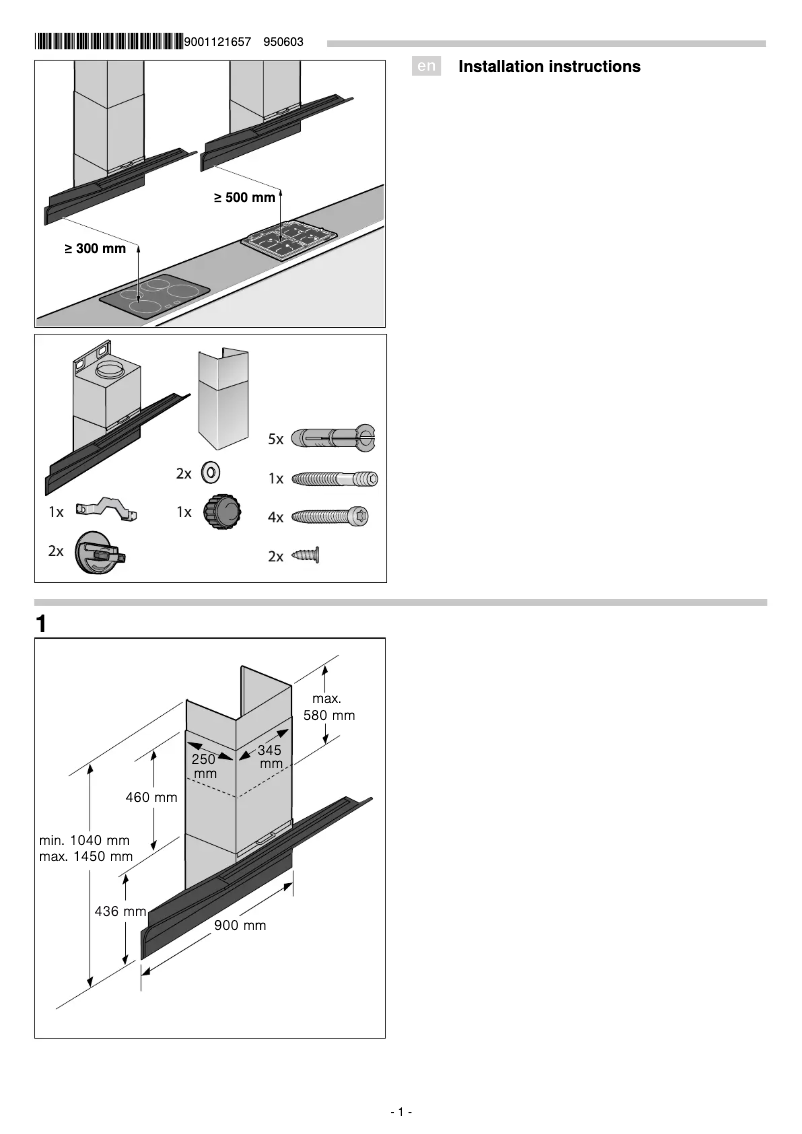 9001121657 950603

en Installation instructions

≥ 500 mm

≥ 300 mm

5x

2x

1x

1x

1x

4x

2x

2x

1

max. 580 mm

250 mm

345 mm

460 mm

min. 1040 mm
max. 1450 mm

436 mm

900 mm

- 1 -