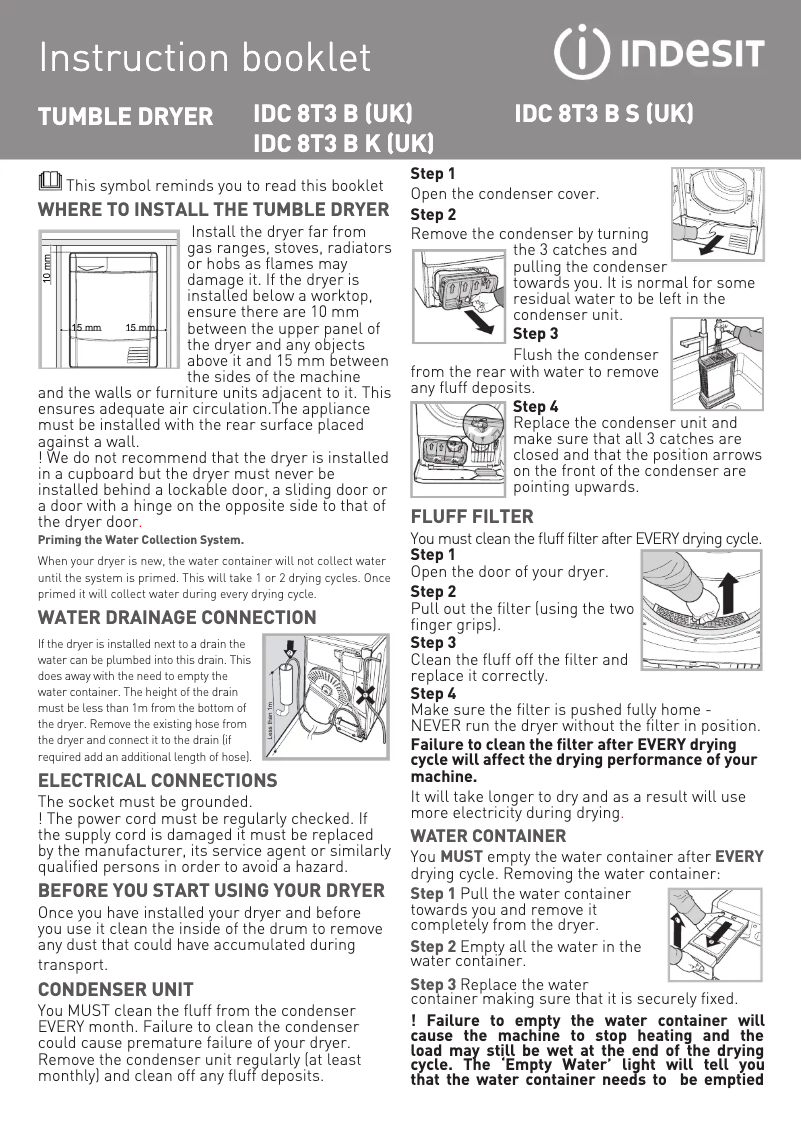 Instruction booklet

INDESIT

TUMBLE DRYER

IDC 8T3 B (UK)
IDC 8T3 B K (UK)

IDC 8T3 B S (UK)

This symbol reminds you to read this booklet

WHERE TO INSTALL THE TUMBLE DRYER

10 mm
15 mm 15 mm

Install the dryer far from gas ranges, stoves, radiators or hobs as flames may damage it. If the dryer is installed below a worktop, ensure there are 10 mm between the upper panel of the dryer and any objects above it and 15 mm between the sides of the machine and the walls or furniture units adjacent to it. This ensures adequate air circulation.The appliance must be installed with the rear surface placed against a wall.
! We do not recommend that the dryer is installed in a cupboard but the dryer must never be installed behind a lockable door, a sliding door or a door with a hinge on the opposite side to that of the dryer door.

Priming the Water Collection System.

When your dryer is new, the water container will not collect water until the system is primed. This will take 1 or 2 drying cycles. Once primed it will collect water during every drying cycle.

WATER DRAINAGE CONNECTION

If the dryer is installed next to a drain the water can be plumbed into this drain. This does away with the need to empty the water container. The height of the drain must be less than 1m from the bottom of the dryer. Remove the existing hose from the dryer and connect it to the drain (if required add an additional length of hose).

Less than 1m

ELECTRICAL CONNECTIONS

The socket must be grounded.
! The power cord must be regularly checked. If the supply cord is damaged it must be replaced by the manufacturer, its service agent or similarly qualified persons in order to avoid a hazard.

BEFORE YOU START USING YOUR DRYER

Once you have installed your dryer and before you use it clean the inside of the drum to remove any dust that could have accumulated during transport.

CONDENSER UNIT

You MUST clean the fluff from the condenser EVERY month. Failure to clean the condenser could cause premature failure of your dryer. Remove the condenser unit regularly (at least monthly) and clean off any fluff deposits.

Step 1
Open the condenser cover.
Step 2
Remove the condenser by turning the 3 catches and pulling the condenser towards you. It is normal for some residual water to be left in the condenser unit.
Step 3
Flush the condenser from the rear with water to remove any fluff deposits.
Step 4
Replace the condenser unit and make sure that all 3 catches are closed and that the position arrows on the front of the condenser are pointing upwards.

FLUFF FILTER

You must clean the fluff filter after EVERY drying cycle.
Step 1
Open the door of your dryer.
Step 2
Pull out the filter (using the two finger grips).
Step 3
Clean the fluff off the filter and replace it correctly.
Step 4
Make sure the filter is pushed fully home - NEVER run the dryer without the filter in position.
Failure to clean the filter after EVERY drying cycle will affect the drying performance of your machine.
It will take longer to dry and as a result will use more electricity during drying.

WATER CONTAINER

You MUST empty the water container after EVERY drying cycle. Removing the water container:
Step 1 Pull the water container towards you and remove it completely from the dryer.
Step 2 Empty all the water in the water container.
Step 3 Replace the water container making sure that it is securely fixed.
! Failure to empty the water container will cause the machine to stop heating and the load may still be wet at the end of the drying cycle. The 'Empty Water' light will tell you that the water container needs to be emptied