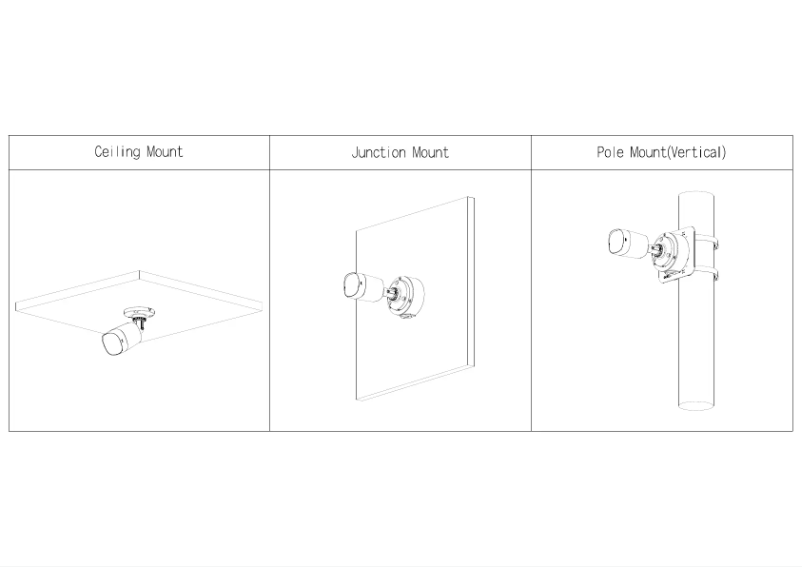 | Ceiling Mount | Junction Mount | Pole Mount(Vertical) |
|---|---|---|
| | | |