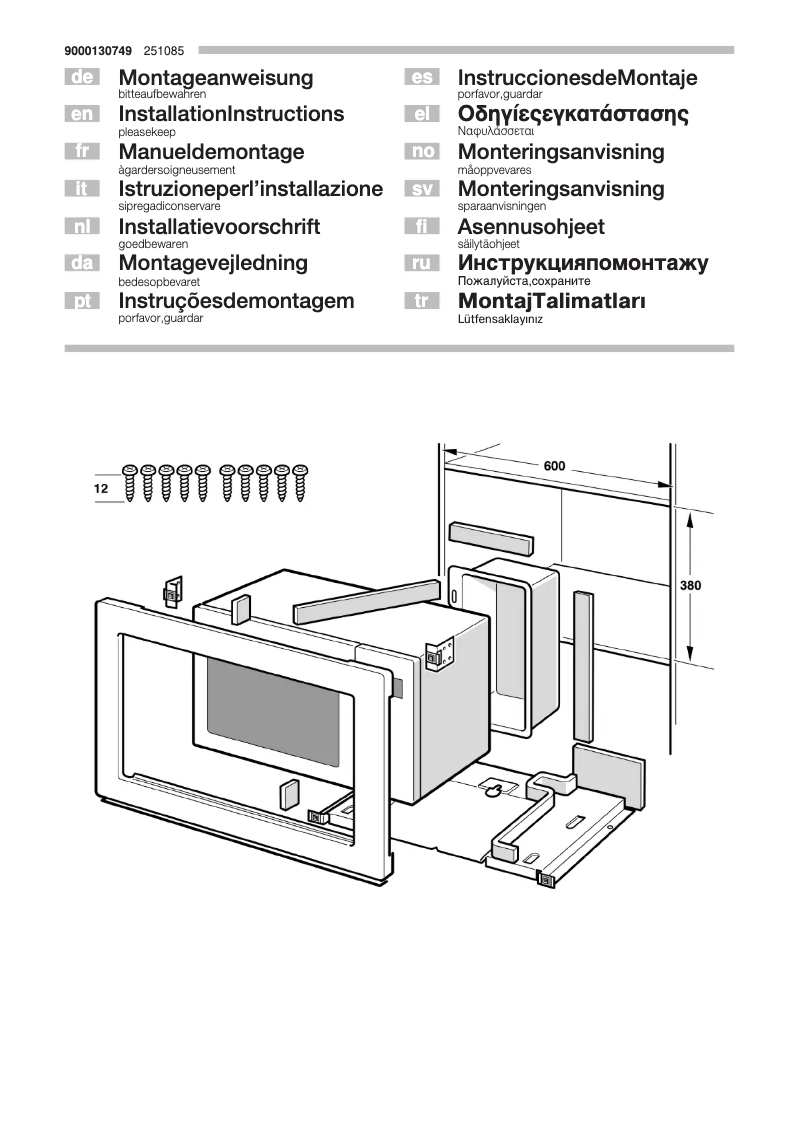 9000130749 251085

de Montageanweisung
bitteaufbewahren

en InstallationInstructions
pleasekeep

fr Manueldemontage
àgardersoigneusement

it Istruzioneperl'installazione
sipregadiconservare

nl Installatievoorschrift
goedbewaren

da Montagevejledning
bedesopbevaret

pt Instruçõesdemontagem
porfavor,guardar

es InstruccionesdeMontaje
porfavor,guardar

el Οδηγίεςεγκατάστασης
Ναφυλάσσεται

no Monteringsanvisning
måoppvevares

sv Monteringsanvisning
sparaanvisningen

fi Asennusohjeet
säilytäohjeet

ru Инструкцияпомонтажу
Пожалуйста,сохраните

tr MontajTalimatları
Lütfensaklayınız

12

600

380