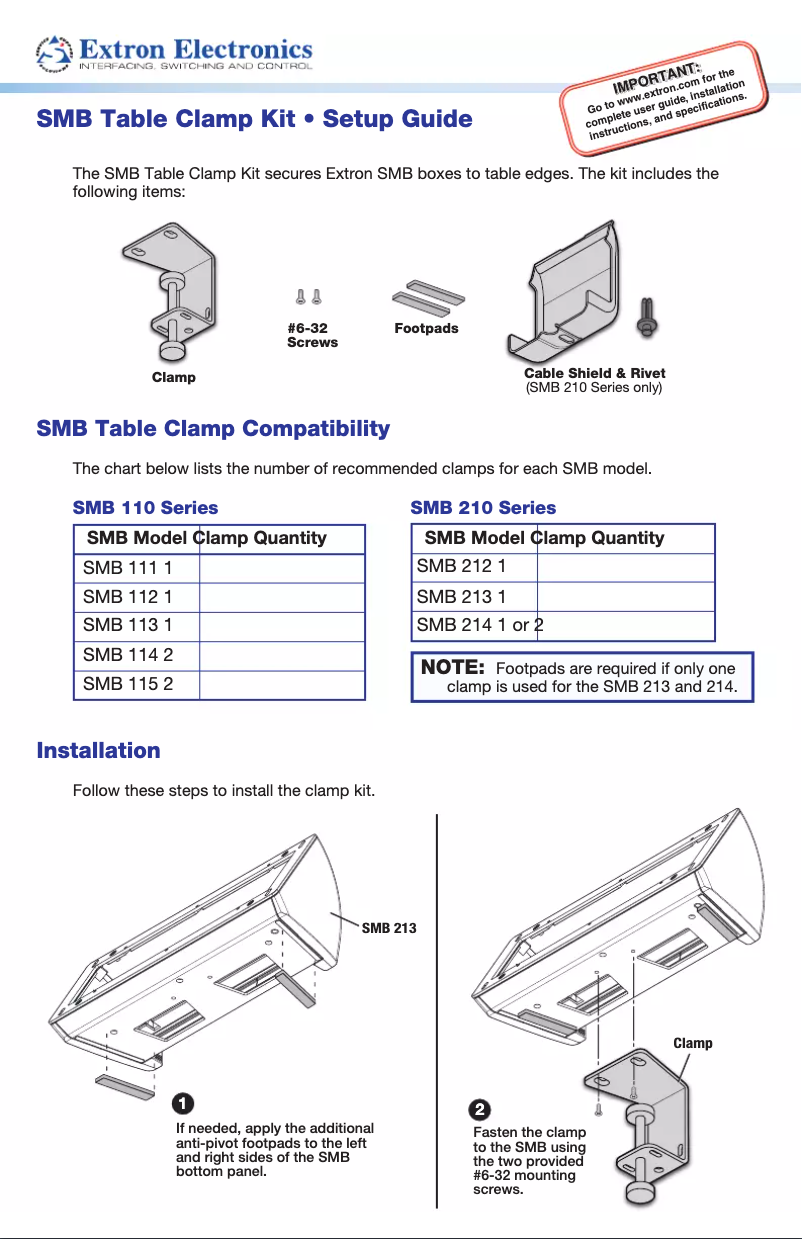 Extron Electronics
INTERFACING, SWITCHING AND CONTROL

IMPORTANT:
Go to www.extron.com for the complete user guide, installation instructions, and specifications.

SMB Table Clamp Kit • Setup Guide

The SMB Table Clamp Kit secures Extron SMB boxes to table edges. The kit includes the following items:

Clamp

#6-32 Screws

Footpads

Cable Shield & Rivet
(SMB 210 Series only)

SMB Table Clamp Compatibility

The chart below lists the number of recommended clamps for each SMB model.

SMB 110 Series

| SMB Model | Clamp Quantity |
|---|---|
| SMB 111 | 1 |
| SMB 112 | 1 |
| SMB 113 | 1 |
| SMB 114 | 2 |
| SMB 115 | 2 |

SMB 210 Series

| SMB Model | Clamp Quantity |
|---|---|
| SMB 212 | 1 |
| SMB 213 | 1 |
| SMB 214 | 1 or 2 |

NOTE: Footpads are required if only one clamp is used for the SMB 213 and 214.

Installation

Follow these steps to install the clamp kit.

SMB 213

1 If needed, apply the additional anti-pivot footpads to the left and right sides of the SMB bottom panel.

Clamp

2 Fasten the clamp to the SMB using the two provided #6-32 mounting screws.