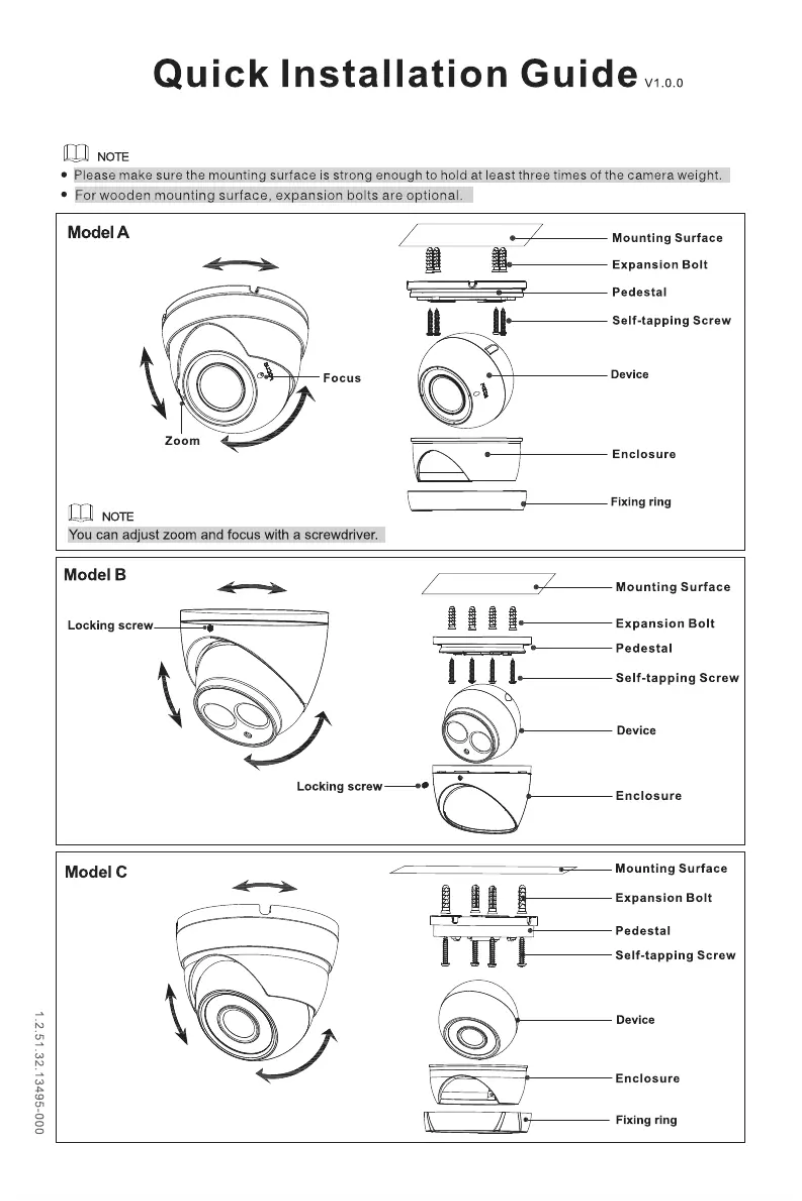 Quick Installation Guide V1.0.0

NOTE
• Please make sure the mounting surface is strong enough to hold at least three times of the camera weight.
• For wooden mounting surface, expansion bolts are optional.

Model A

Focus
Zoom

Mounting Surface
Expansion Bolt
Pedestal
Self-tapping Screw
Device
Enclosure
Fixing ring

NOTE
You can adjust zoom and focus with a screwdriver.

Model B

Locking screw
Locking screw

Mounting Surface
Expansion Bolt
Pedestal
Self-tapping Screw
Device
Enclosure

Model C

Mounting Surface
Expansion Bolt
Pedestal
Self-tapping Screw
Device
Enclosure
Fixing ring

1.2.51.32.13495-000