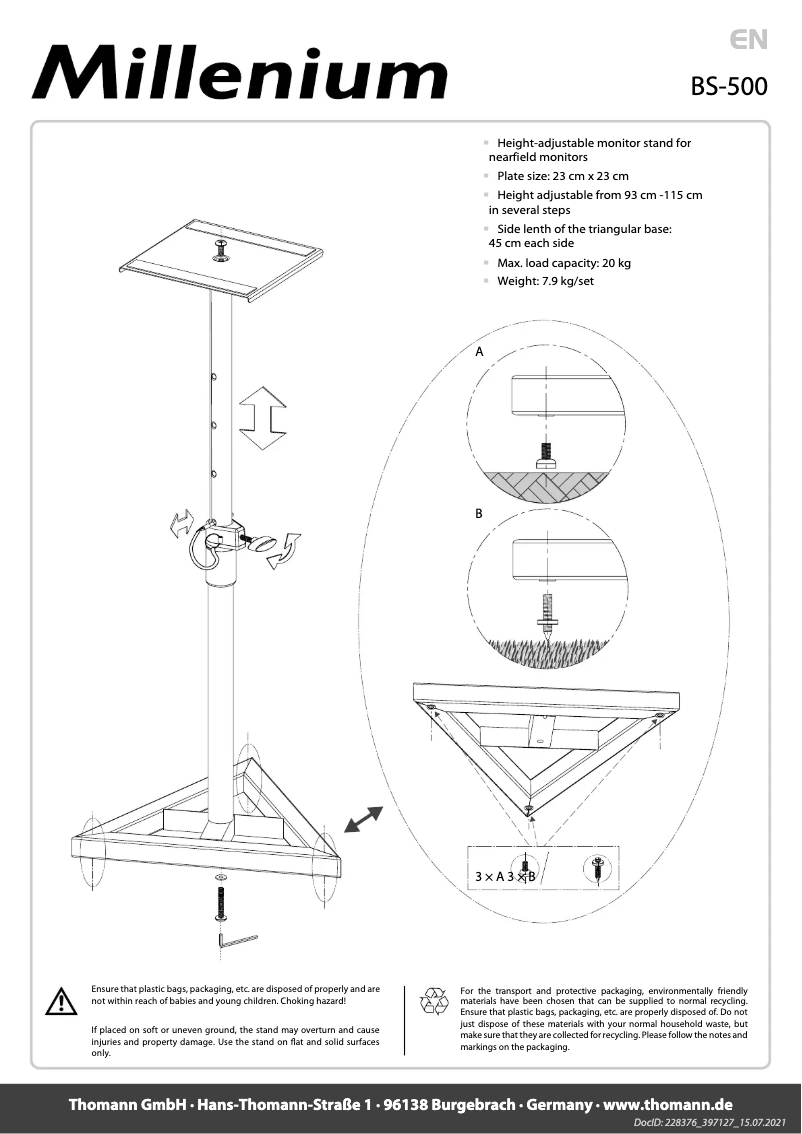 Millenium

EN

BS-500

Height-adjustable monitor stand for nearfield monitors

Plate size: 23 cm x 23 cm

Height adjustable from 93 cm -115 cm in several steps

Side lenth of the triangular base: 45 cm each side

Max. load capacity: 20 kg

Weight: 7.9 kg/set

A

B

3 × A 3 × B

Ensure that plastic bags, packaging, etc. are disposed of properly and are not within reach of babies and young children. Choking hazard!

If placed on soft or uneven ground, the stand may overturn and cause injuries and property damage. Use the stand on flat and solid surfaces only.

For the transport and protective packaging, environmentally friendly materials have been chosen that can be supplied to normal recycling. Ensure that plastic bags, packaging, etc. are properly disposed of. Do not just dispose of these materials with your normal household waste, but make sure that they are collected for recycling. Please follow the notes and markings on the packaging.

Thomann GmbH · Hans-Thomann-Straße 1 · 96138 Burgebrach · Germany · www.thomann.de

DocID: 228376_397127_15.07.2021