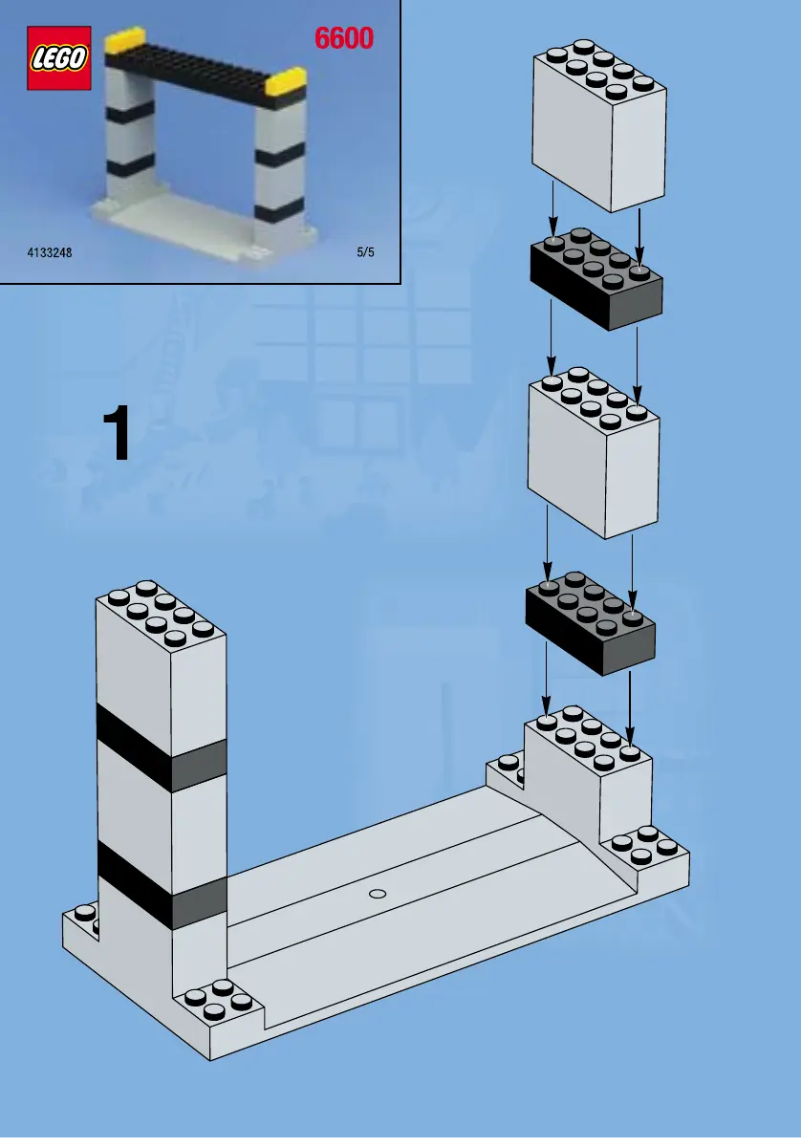 LEGO
6600
4133248
5/5
1