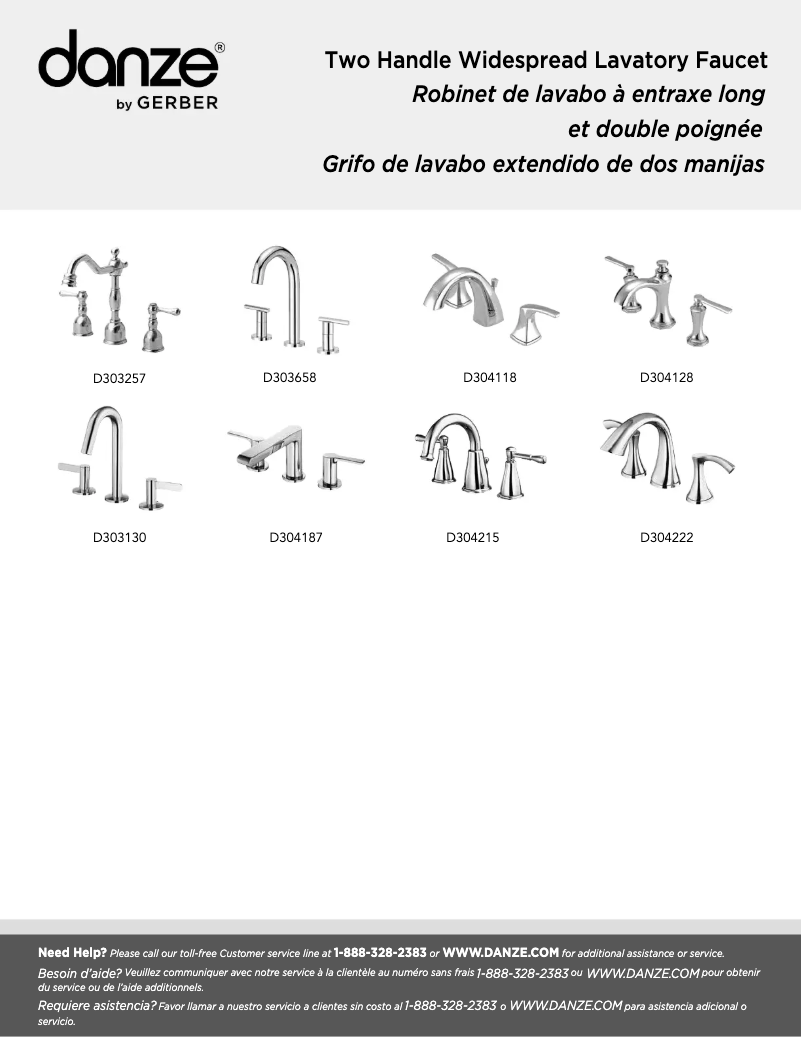 danze®
by GERBER

Two Handle Widespread Lavatory Faucet
Robinet de lavabo à entraxe long et double poignée
Grifo de lavabo extendido de dos manijas

D303257
D303658
D304118
D304128
D303130
D304187
D304215
D304222

Need Help? Please call our toll-free Customer service line at 1-888-328-2383 or WWW.DANZE.COM for additional assistance or service.
Besoin d'aide? Veuillez communiquer avec notre service à la clientèle au numéro sans frais 1-888-328-2383 ou WWW.DANZE.COM pour obtenir du service ou de l'aide additionnels.
Requiere asistencia? Favor llamar a nuestro servicio a clientes sin costo al 1-888-328-2383 o WWW.DANZE.COM para asistencia adicional o servicio.