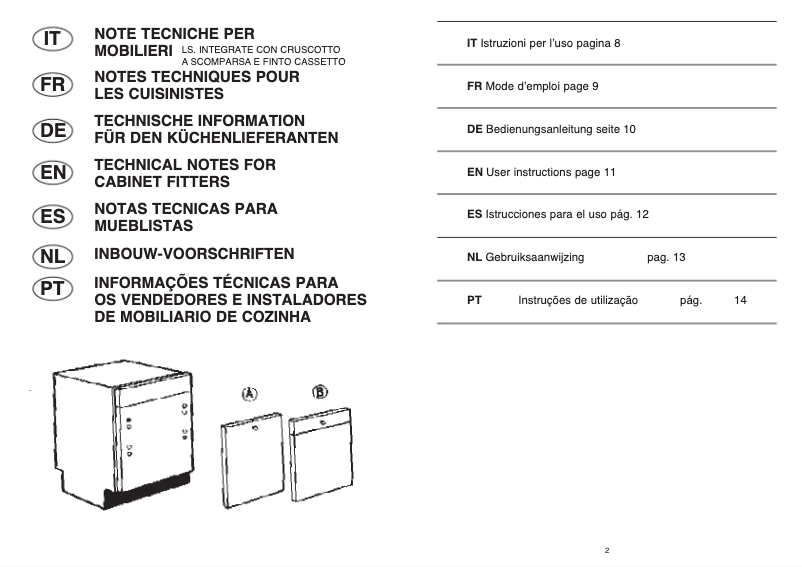 IT NOTE TECNICHE PER MOBILIERI LS. INTEGRATE CON CRUSCOTTO A SCOMPARSA E FINTO CASSETTO

FR NOTES TECHNIQUES POUR LES CUISINISTES

DE TECHNISCHE INFORMATION FÜR DEN KÜCHENLIEFERANTEN

EN TECHNICAL NOTES FOR CABINET FITTERS

ES NOTAS TECNICAS PARA MUEBLISTAS

NL INBOUW-VOORSCHRIFTEN

PT INFORMAÇÕES TÉCNICAS PARA OS VENDEDORES E INSTALADORES DE MOBILIARIO DE COZINHA

A

B

IT Istruzioni per l'uso pagina 8

FR Mode d'emploi page 9

DE Bedienungsanleitung seite 10

EN User instructions page 11

ES Istrucciones para el uso pág. 12

NL Gebruiksaanwijzing pag. 13

PT Instruções de utilização pág. 14

2