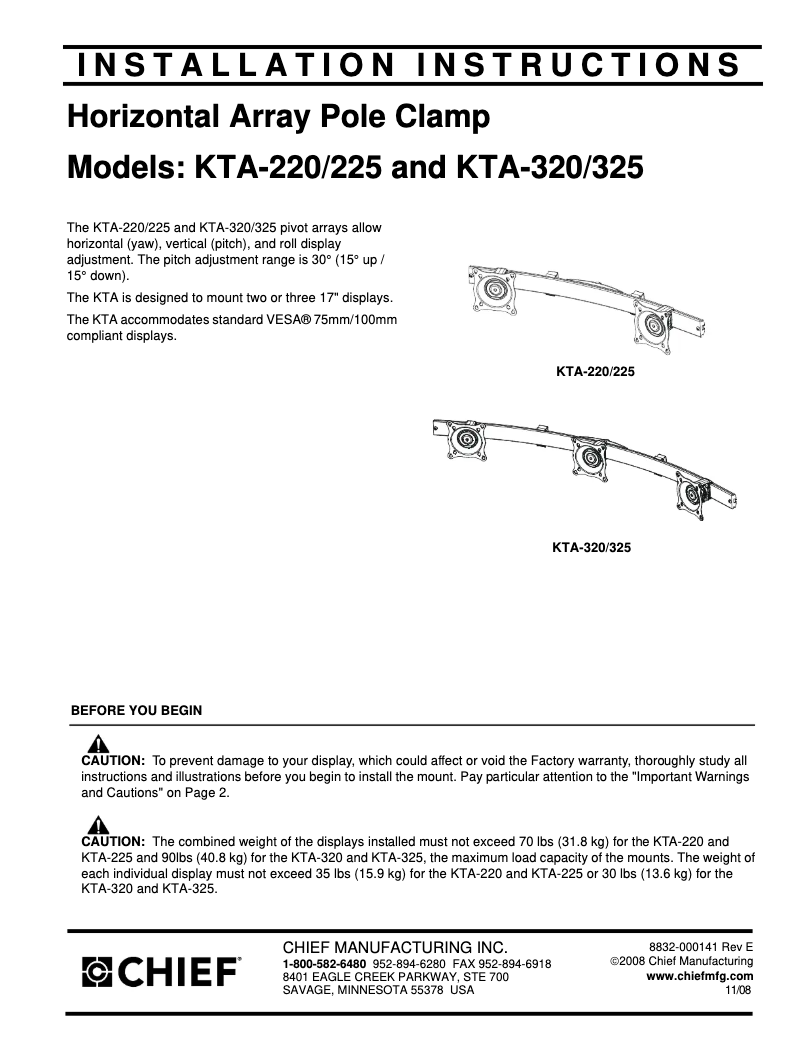 INSTALLATION INSTRUCTIONS

Horizontal Array Pole Clamp

Models: KTA-220/225 and KTA-320/325

The KTA-220/225 and KTA-320/325 pivot arrays allow horizontal (yaw), vertical (pitch), and roll display adjustment. The pitch adjustment range is 30° (15° up / 15° down).

The KTA is designed to mount two or three 17" displays.

The KTA accommodates standard VESA® 75mm/100mm compliant displays.

KTA-220/225

KTA-320/325

BEFORE YOU BEGIN

CAUTION: To prevent damage to your display, which could affect or void the Factory warranty, thoroughly study all instructions and illustrations before you begin to install the mount. Pay particular attention to the "Important Warnings and Cautions" on Page 2.

CAUTION: The combined weight of the displays installed must not exceed 70 lbs (31.8 kg) for the KTA-220 and KTA-225 and 90lbs (40.8 kg) for the KTA-320 and KTA-325, the maximum load capacity of the mounts. The weight of each individual display must not exceed 35 lbs (15.9 kg) for the KTA-220 and KTA-225 or 30 lbs (13.6 kg) for the KTA-320 and KTA-325.

CHIEF®

CHIEF MANUFACTURING INC.
1-800-582-6480 952-894-6280 FAX 952-894-6918
8401 EAGLE CREEK PARKWAY, STE 700
SAVAGE, MINNESOTA 55378 USA

8832-000141 Rev E
©2008 Chief Manufacturing
www.chiefmfg.com
11/08