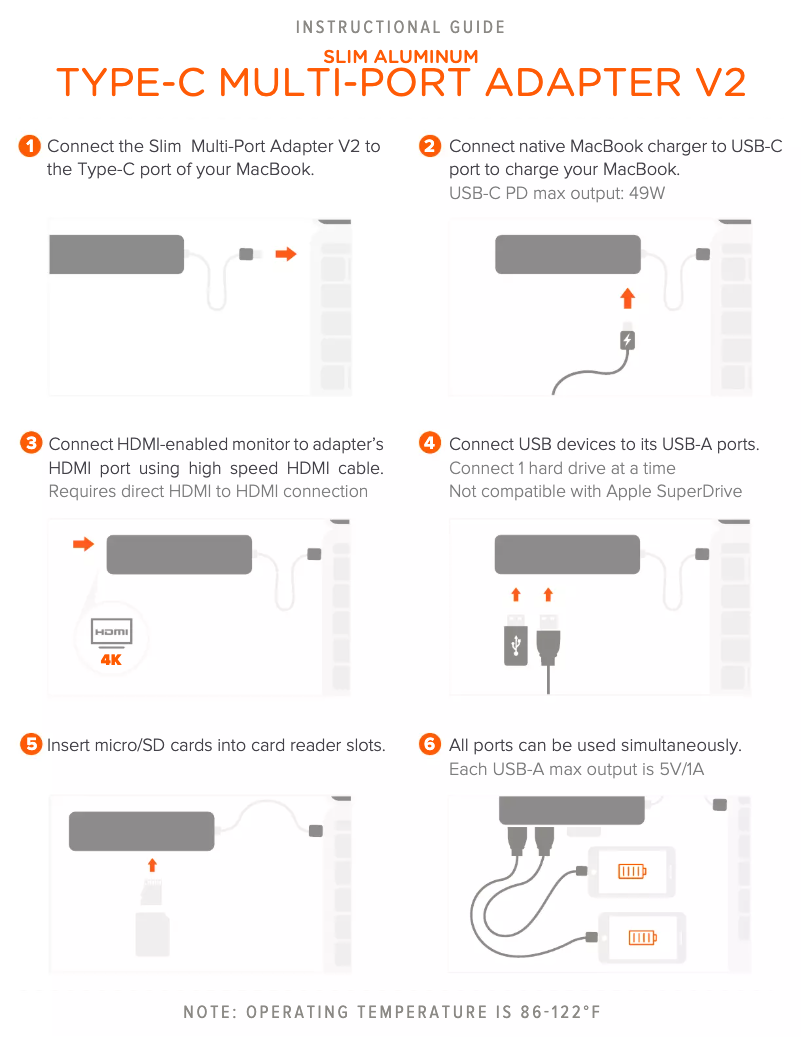 INSTRUCTIONAL GUIDE

SLIM ALUMINUM

TYPE-C MULTI-PORT ADAPTER V2

1 Connect the Slim Multi-Port Adapter V2 to the Type-C port of your MacBook.

2 Connect native MacBook charger to USB-C port to charge your MacBook.
USB-C PD max output: 49W

3 Connect HDMI-enabled monitor to adapter's HDMI port using high speed HDMI cable.
Requires direct HDMI to HDMI connection

HDMI
4K

4 Connect USB devices to its USB-A ports.
Connect 1 hard drive at a time
Not compatible with Apple SuperDrive

5 Insert micro/SD cards into card reader slots.

6 All ports can be used simultaneously.
Each USB-A max output is 5V/1A

NOTE: OPERATING TEMPERATURE IS 86-122°F