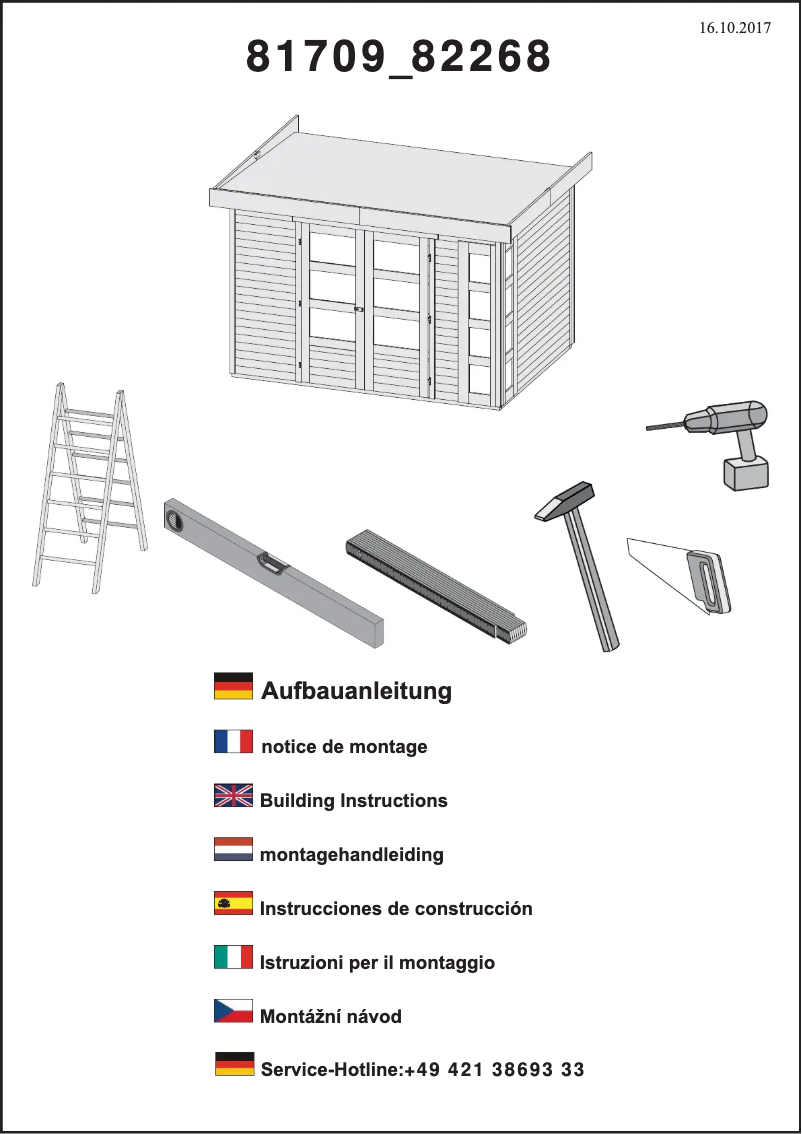 16.10.2017

81709_82268

Aufbauanleitung

notice de montage

Building Instructions

montagehandleiding

Instrucciones de construcción

Istruzioni per il montaggio

Montážní návod

Service-Hotline:+49 421 38693 33