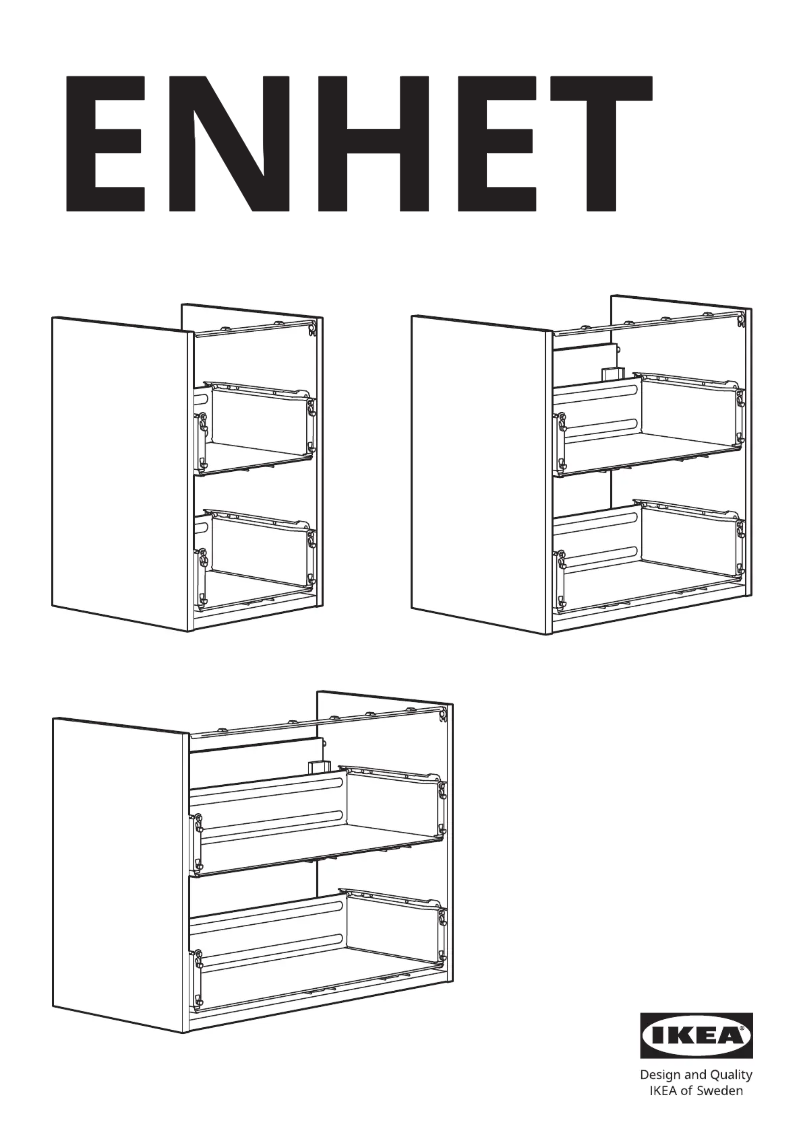 ENHET

IKEA®

Design and Quality
IKEA of Sweden