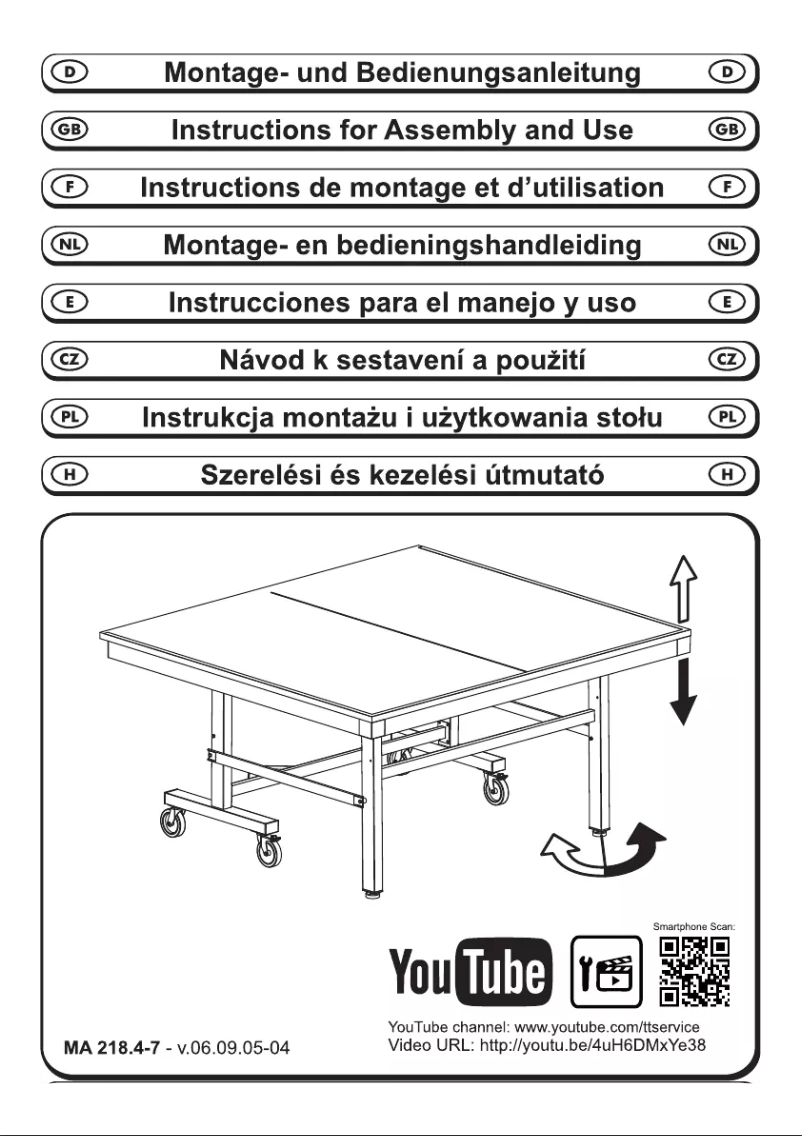 D Montage- und Bedienungsanleitung D

GB Instructions for Assembly and Use GB

F Instructions de montage et d'utilisation F

NL Montage- en bedieningshandleiding NL

E Instrucciones para el manejo y uso E

CZ Návod k sestavení a použití CZ

PL Instrukcja montażu i użytkowania stołu PL

H Szerelési és kezelési útmutató H

Smartphone Scan:

YouTube

YouTube channel: www.youtube.com/ttservice
Video URL: http://youtu.be/4uH6DMxYe38

MA 218.4-7 - v.06.09.05-04