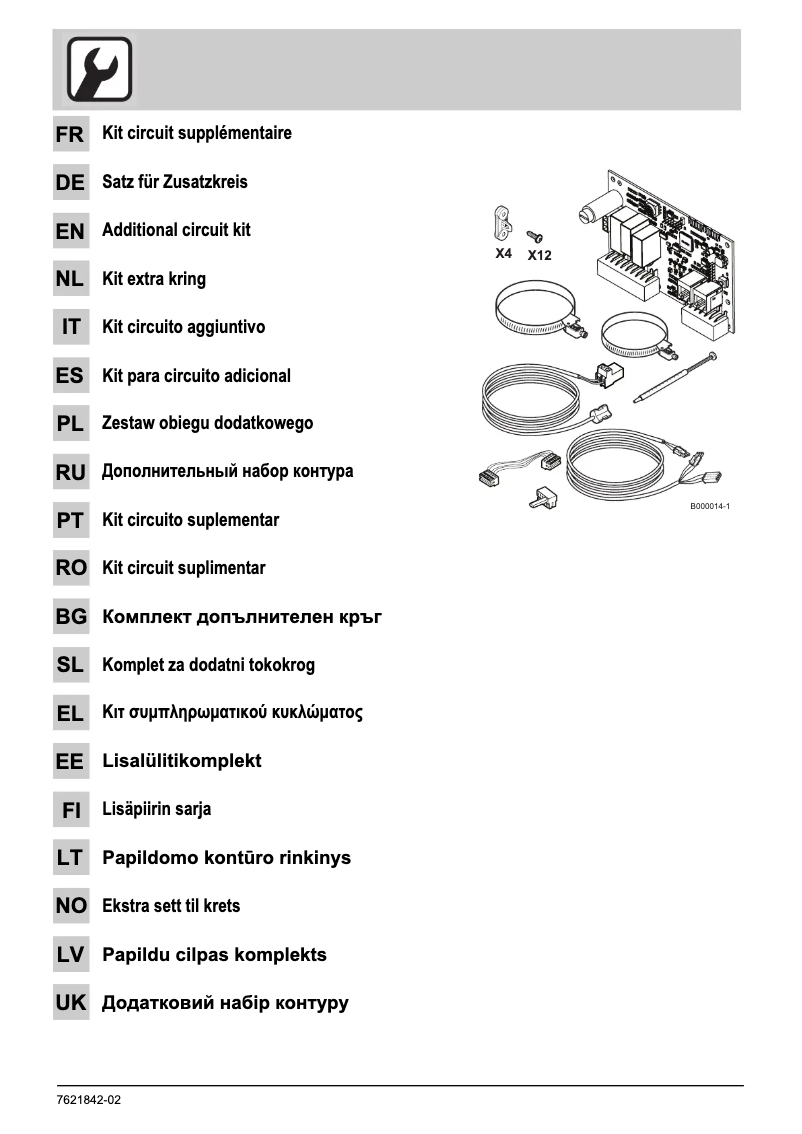 FR Kit circuit supplémentaire

DE Satz für Zusatzkreis

EN Additional circuit kit

NL Kit extra kring

IT Kit circuito aggiuntivo

ES Kit para circuito adicional

PL Zestaw obiegu dodatkowego

RU Дополнительный набор контура

PT Kit circuito suplementar

RO Kit circuit suplimentar

BG Комплект допълнителен кръг

SL Komplet za dodatni tokokrog

EL Κιτ συμπληρωματικού κυκλώματος

EE Lisalülitikomplekt

FI Lisäpiirin sarja

LT Papildomo kontūro rinkinys

NO Ekstra sett til krets

LV Papildu cilpas komplekts

UK Додатковий набір контуру

X4 X12

B000014-1

7621842-02