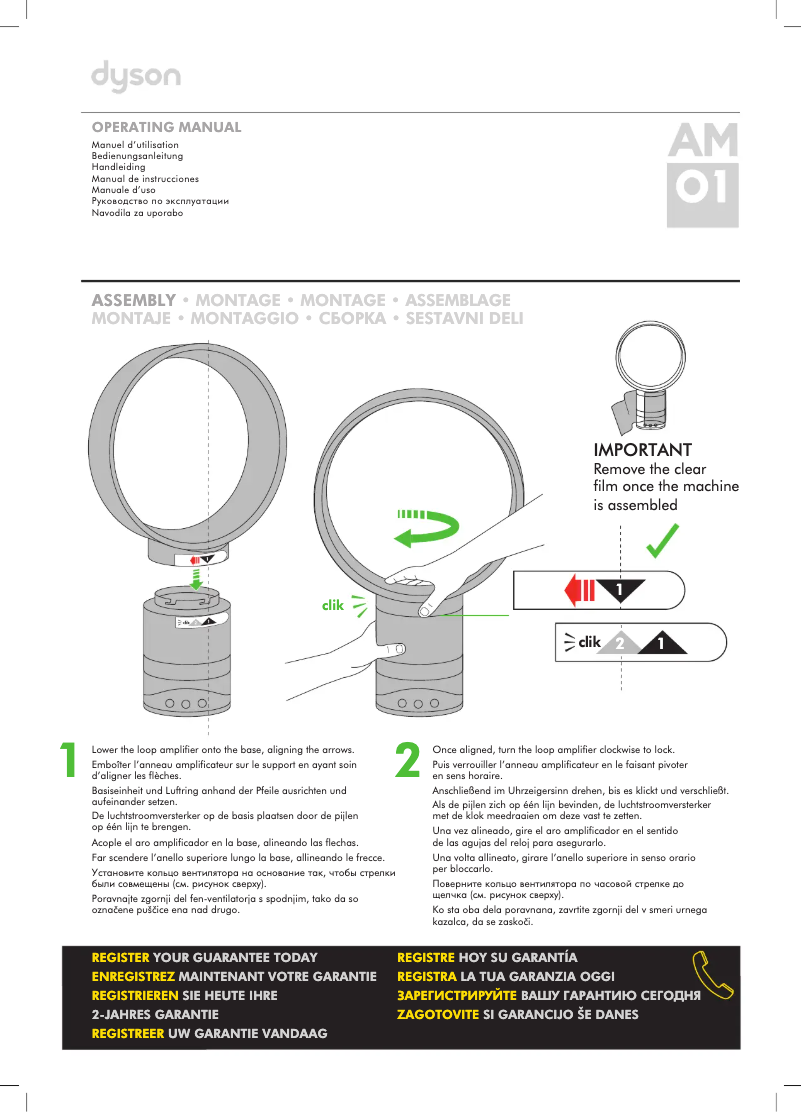 dyson

OPERATING MANUAL
Manuel d'utilisation
Bedienungsanleitung
Handleiding
Manual de instrucciones
Manuale d'uso
Руководство по эксплуатации
Navodila za uporabo

AM 01

ASSEMBLY • MONTAGE • MONTAGE • ASSEMBLAGE
MONTAJE • MONTAGGIO • СБОРКА • SESTAVNI DELI

IMPORTANT
Remove the clear film once the machine is assembled

clik

1

clik 2 1

1
Lower the loop amplifier onto the base, aligning the arrows.
Emboîter l'anneau amplificateur sur le support en ayant soin d'aligner les flèches.
Basiseinheit und Luftring anhand der Pfeile ausrichten und aufeinander setzen.
De luchtstroomversterker op de basis plaatsen door de pijlen op één lijn te brengen.
Acople el aro amplificador en la base, alineando las flechas.
Far scendere l'anello superiore lungo la base, allineando le frecce.
Установите кольцо вентилятора на основание так, чтобы стрелки были совмещены (см. рисунок сверху).
Poravnajte zgornji del fen-ventilatorja s spodnjim, tako da so označene puščice ena nad drugo.

2
Once aligned, turn the loop amplifier clockwise to lock.
Puis verrouiller l'anneau amplificateur en le faisant pivoter en sens horaire.
Anschließend im Uhrzeigersinn drehen, bis es klickt und verschließt.
Als de pijlen zich op één lijn bevinden, de luchtstroomversterker met de klok meedraaien om deze vast te zetten.
Una vez alineado, gire el aro amplificador en el sentido de las agujas del reloj para asegurarlo.
Una volta allineato, girare l'anello superiore in senso orario per bloccarlo.
Поверните кольцо вентилятора по часовой стрелке до щелчка (см. рисунок сверху).
Ko sta oba dela poravnana, zavrtite zgornji del v smeri urnega kazalca, da se zaskoči.

REGISTER YOUR GUARANTEE TODAY
ENREGISTREZ MAINTENANT VOTRE GARANTIE
REGISTRIEREN SIE HEUTE IHRE 2-JAHRES GARANTIE
REGISTREER UW GARANTIE VANDAAG
REGISTRE HOY SU GARANTÍA
REGISTRA LA TUA GARANZIA OGGI
ЗАРЕГИСТРИРУЙТЕ ВАШУ ГАРАНТИЮ СЕГОДНЯ
ZAGOTOVITE SI GARANCIJO ŠE DANES