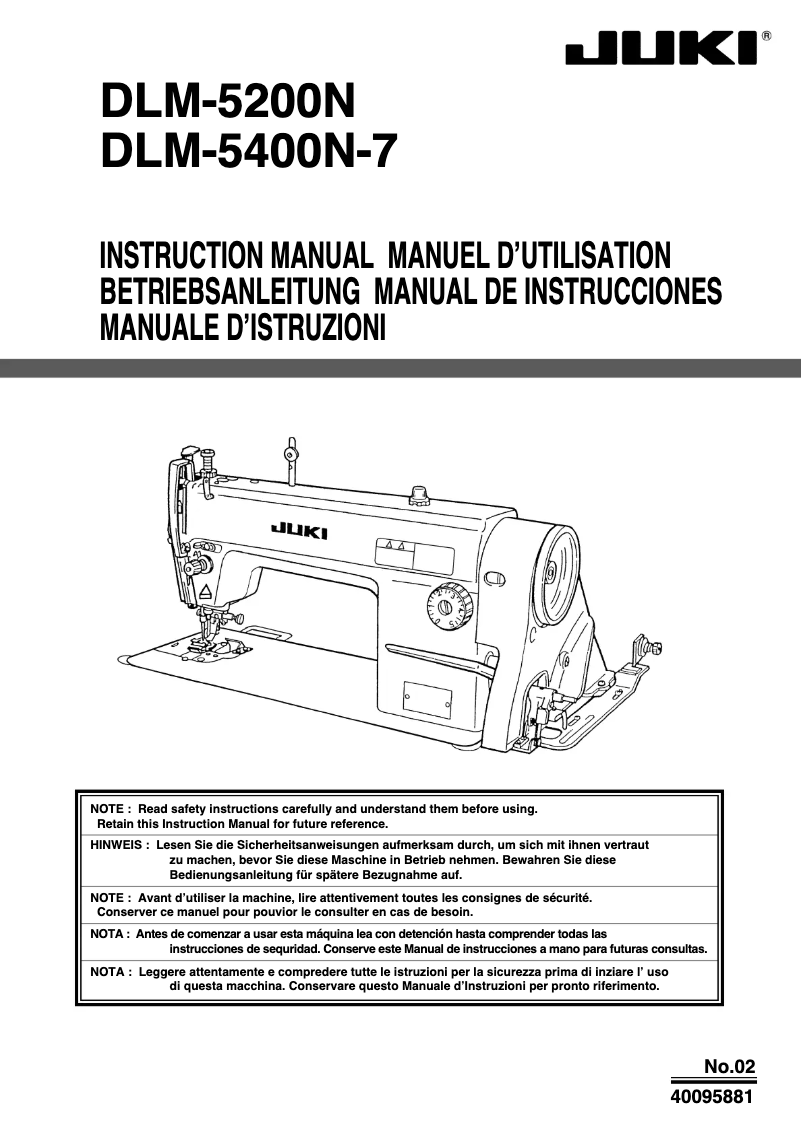 JUKI®

DLM-5200N
DLM-5400N-7

INSTRUCTION MANUAL MANUEL D'UTILISATION
BETRIEBSANLEITUNG MANUAL DE INSTRUCCIONES
MANUALE D'ISTRUZIONI

JUKI

NOTE : Read safety instructions carefully and understand them before using. Retain this Instruction Manual for future reference.

HINWEIS : Lesen Sie die Sicherheitsanweisungen aufmerksam durch, um sich mit ihnen vertraut zu machen, bevor Sie diese Maschine in Betrieb nehmen. Bewahren Sie diese Bedienungsanleitung für spätere Bezugnahme auf.

NOTE : Avant d'utiliser la machine, lire attentivement toutes les consignes de sécurité. Conserver ce manuel pour pouvior le consulter en cas de besoin.

NOTA : Antes de comenzar a usar esta máquina lea con detención hasta comprender todas las instrucciones de sequridad. Conserve este Manual de instrucciones a mano para futuras consultas.

NOTA : Leggere attentamente e compredere tutte le istruzioni per la sicurezza prima di inziare l' uso di questa macchina. Conservare questo Manuale d'Instruzioni per pronto riferimento.

No.02
40095881