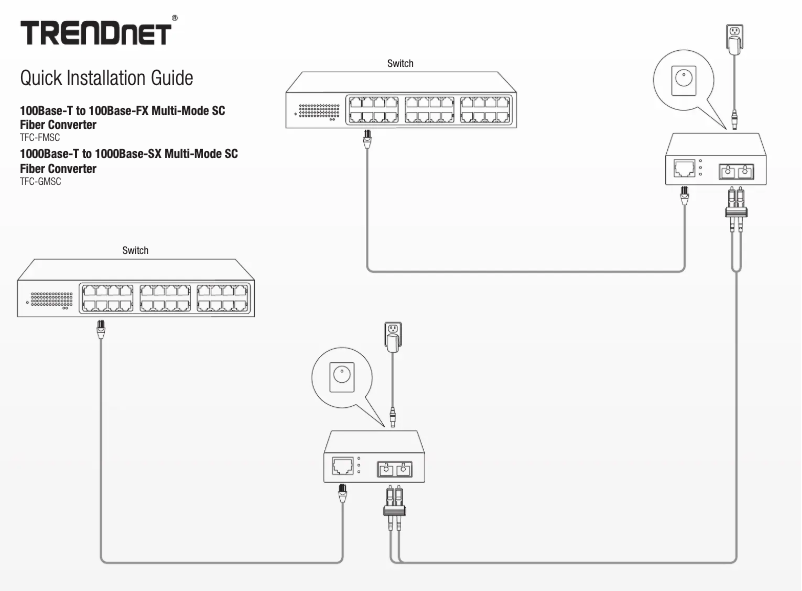 TRENDnet®

Quick Installation Guide

100Base-T to 100Base-FX Multi-Mode SC Fiber Converter
TFC-FMSC

1000Base-T to 1000Base-SX Multi-Mode SC Fiber Converter
TFC-GMSC

Switch

Switch