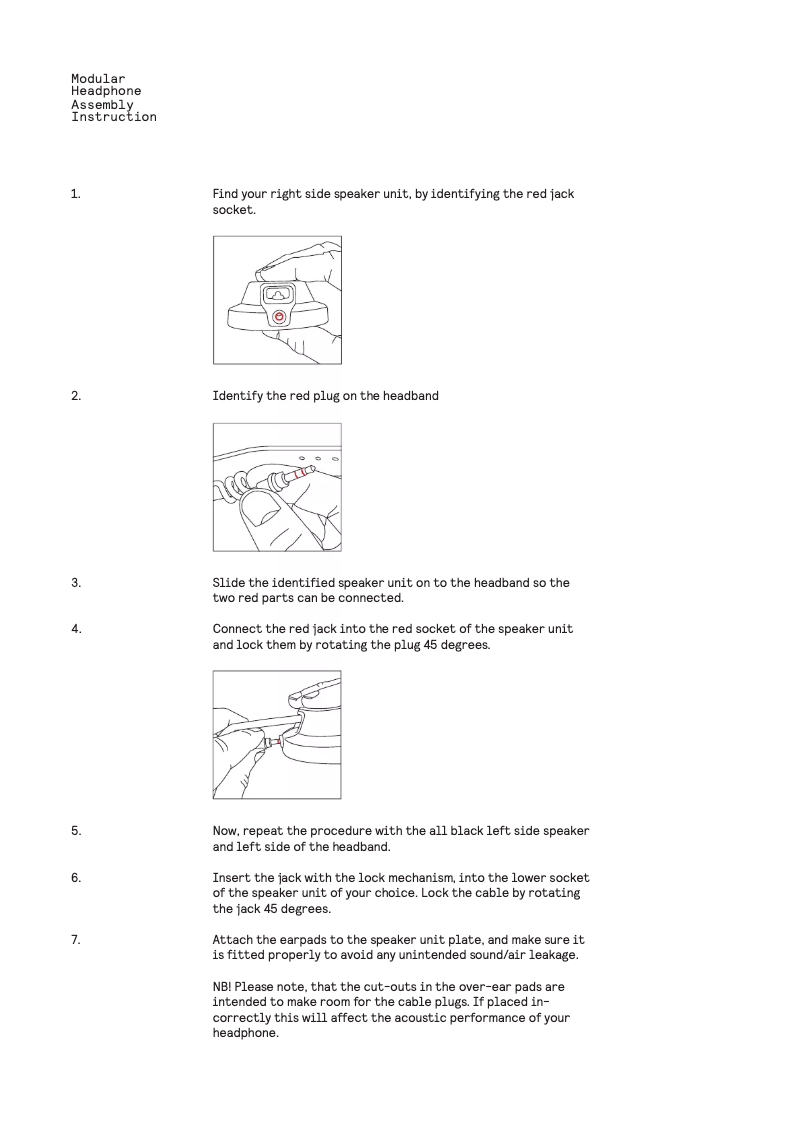 Modular
Headphone
Assembly
Instruction

1.

Find your right side speaker unit, by identifying the red jack socket.

2.

Identify the red plug on the headband

3.

Slide the identified speaker unit on to the headband so the two red parts can be connected.

4.

Connect the red jack into the red socket of the speaker unit and lock them by rotating the plug 45 degrees.

5.

Now, repeat the procedure with the all black left side speaker and left side of the headband.

6.

Insert the jack with the lock mechanism, into the lower socket of the speaker unit of your choice. Lock the cable by rotating the jack 45 degrees.

7.

Attach the earpads to the speaker unit plate, and make sure it is fitted properly to avoid any unintended sound/air leakage.

NB! Please note, that the cut-outs in the over-ear pads are intended to make room for the cable plugs. If placed incorrectly this will affect the acoustic performance of your headphone.