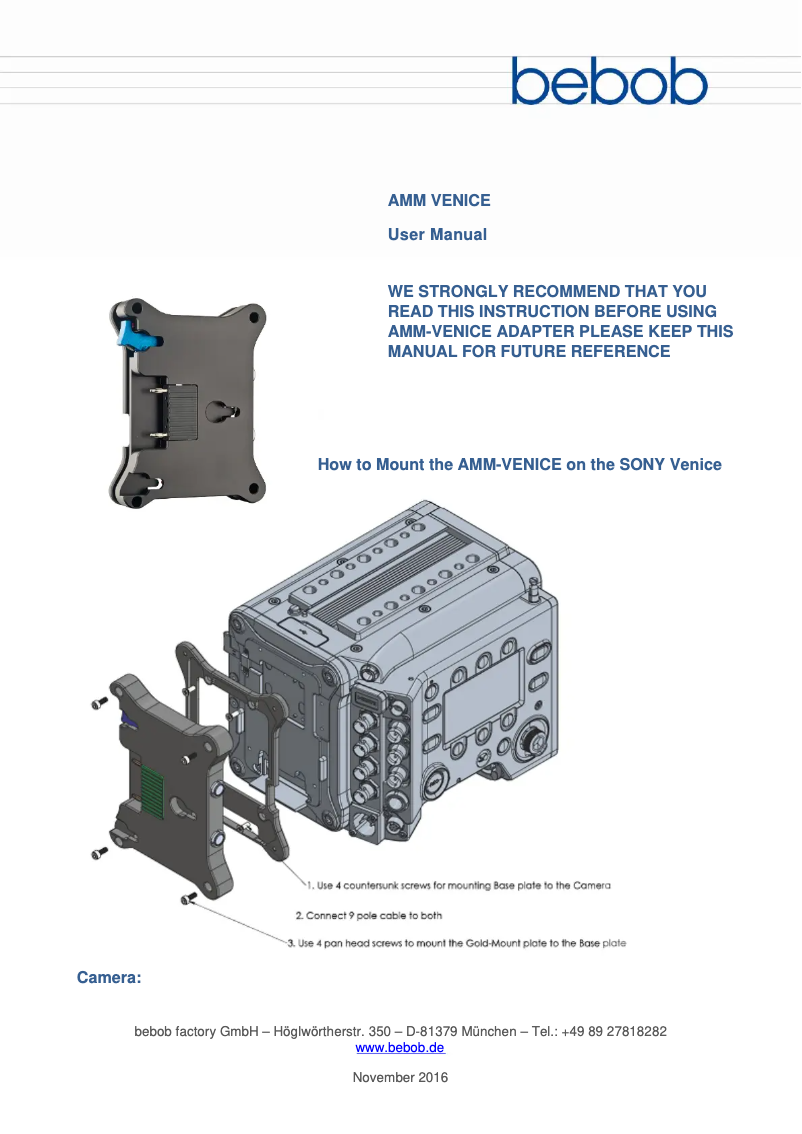 bebob

AMM VENICE

User Manual

WE STRONGLY RECOMMEND THAT YOU READ THIS INSTRUCTION BEFORE USING AMM-VENICE ADAPTER PLEASE KEEP THIS MANUAL FOR FUTURE REFERENCE

How to Mount the AMM-VENICE on the SONY Venice

1. Use 4 countersunk screws for mounting Base plate to the Camera

2. Connect 9 pole cable to both

3. Use 4 pan head screws to mount the Gold-Mount plate to the Base plate

Camera:

bebob factory GmbH – Höglwörtherstr. 350 – D-81379 München – Tel.: +49 89 27818282
www.bebob.de

November 2016