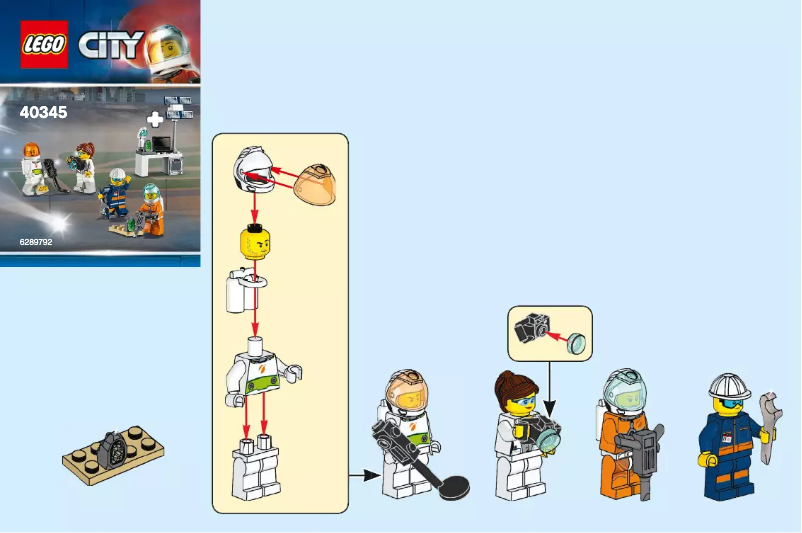 LEGO
CITY
40345
6289792