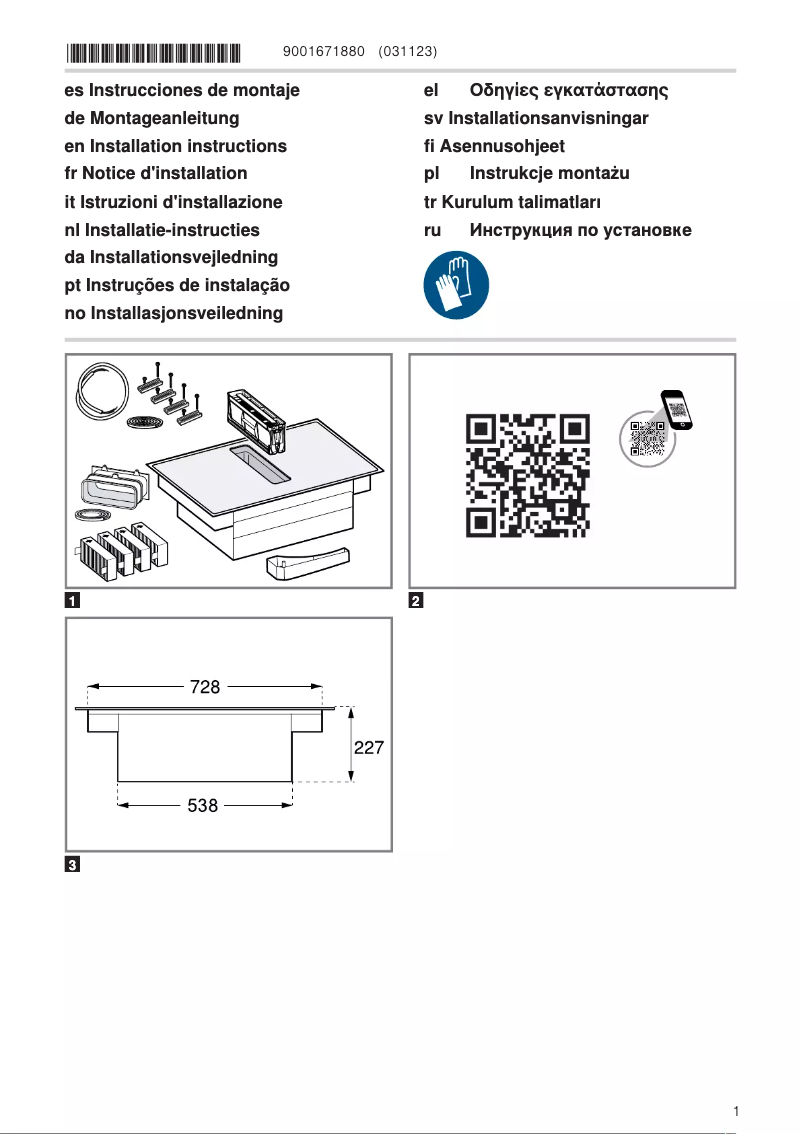 9001671880 (031123)

es Instrucciones de montaje
de Montageanleitung
en Installation instructions
fr Notice d'installation
it Istruzioni d'installazione
nl Installatie-instructies
da Installationsvejledning
pt Instruções de instalação
no Installasjonsveiledning

el Οδηγίες εγκατάστασης
sv Installationsanvisningar
fi Asennusohjeet
pl Instrukcje montażu
tr Kurulum talimatları
ru Инструкция по установке

1

2

728

227

538

3

1