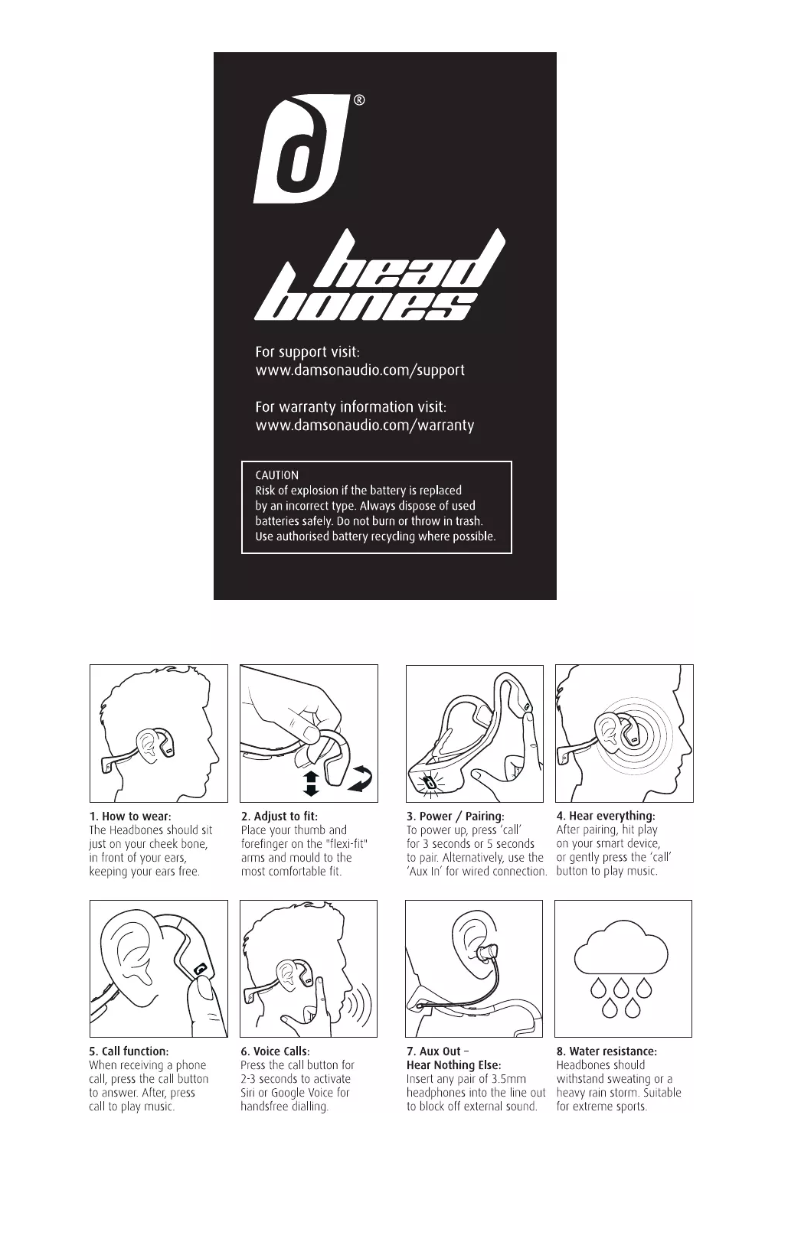 ®

head bones

For support visit:
www.damsonaudio.com/support

For warranty information visit:
www.damsonaudio.com/warranty

CAUTION
Risk of explosion if the battery is replaced by an incorrect type. Always dispose of used batteries safely. Do not burn or throw in trash. Use authorised battery recycling where possible.

1. How to wear:
The Headbones should sit just on your cheek bone, in front of your ears, keeping your ears free.

2. Adjust to fit:
Place your thumb and forefinger on the "flexi-fit" arms and mould to the most comfortable fit.

3. Power / Pairing:
To power up, press 'call' for 3 seconds or 5 seconds to pair. Alternatively, use the 'Aux In' for wired connection.

4. Hear everything:
After pairing, hit play on your smart device, or gently press the 'call' button to play music.

5. Call function:
When receiving a phone call, press the call button to answer. After, press call to play music.

6. Voice Calls:
Press the call button for 2-3 seconds to activate Siri or Google Voice for handsfree dialling.

7. Aux Out –
Hear Nothing Else:
Insert any pair of 3.5mm headphones into the line out to block off external sound.

8. Water resistance:
Headbones should withstand sweating or a heavy rain storm. Suitable for extreme sports.