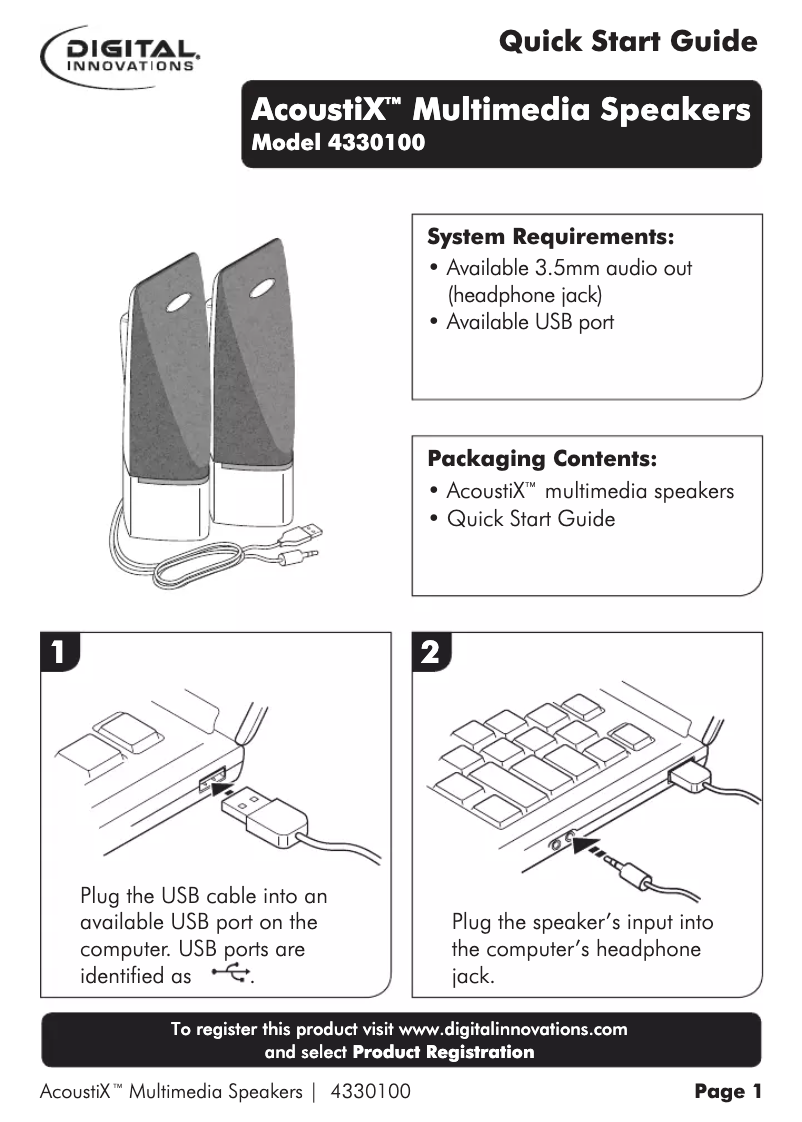 DIGITAL INNOVATIONS

Quick Start Guide

AcoustiX™ Multimedia Speakers
Model 4330100

System Requirements:
• Available 3.5mm audio out (headphone jack)
• Available USB port

Packaging Contents:
• AcoustiX™ multimedia speakers
• Quick Start Guide

1

Plug the USB cable into an available USB port on the computer. USB ports are identified as .

2

Plug the speaker's input into the computer's headphone jack.

To register this product visit www.digitalinnovations.com and select Product Registration

AcoustiX™ Multimedia Speakers | 4330100

Page 1