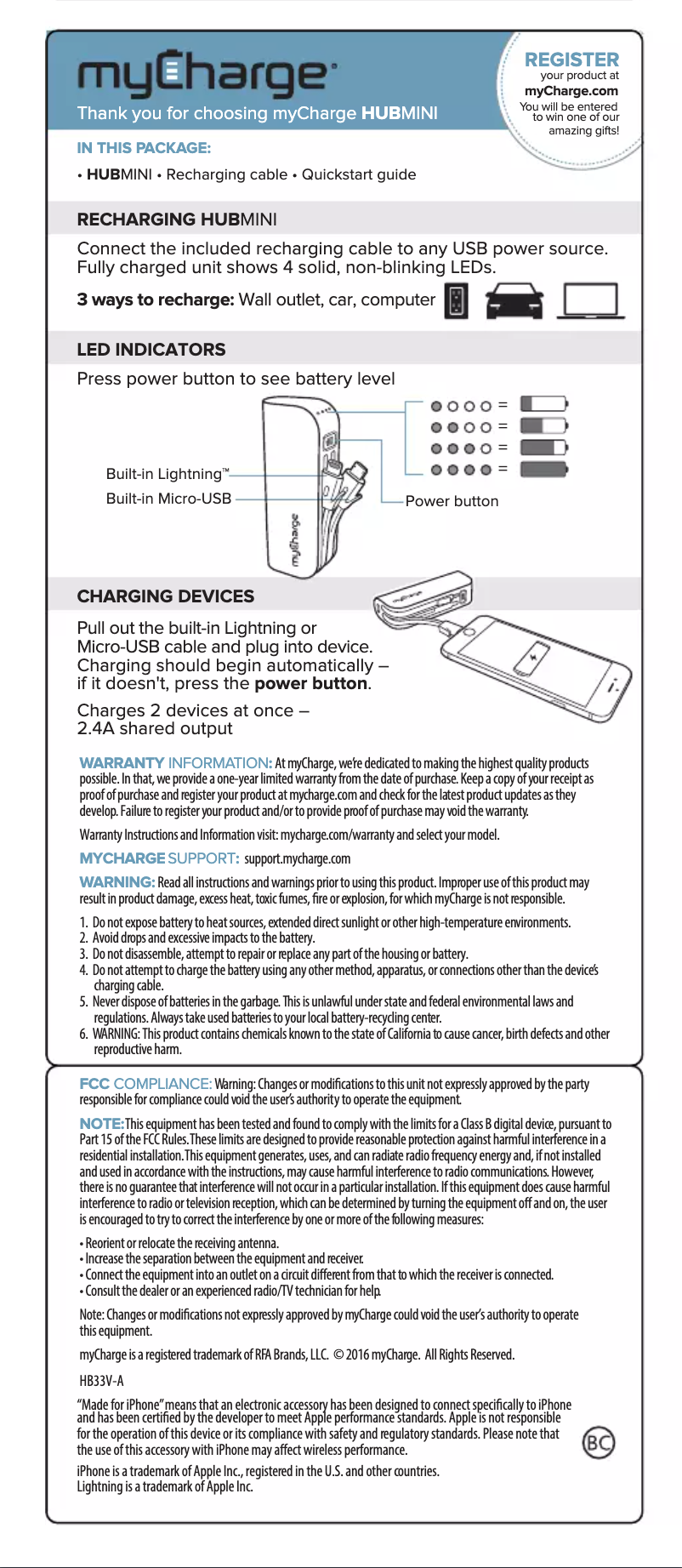 myCharge®

Thank you for choosing myCharge HUBMINI

REGISTER your product at myCharge.com
You will be entered to win one of our amazing gifts!

IN THIS PACKAGE:
• HUBMINI • Recharging cable • Quickstart guide

RECHARGING HUBMINI

Connect the included recharging cable to any USB power source. Fully charged unit shows 4 solid, non-blinking LEDs.

3 ways to recharge: Wall outlet, car, computer

LED INDICATORS

Press power button to see battery level

=
=
=
=

Built-in Lightning™
Built-in Micro-USB
Power button

myCharge

CHARGING DEVICES

Pull out the built-in Lightning or Micro-USB cable and plug into device. Charging should begin automatically – if it doesn't, press the power button.

Charges 2 devices at once – 2.4A shared output

WARRANTY INFORMATION: At myCharge, we're dedicated to making the highest quality products possible. In that, we provide a one-year limited warranty from the date of purchase. Keep a copy of your receipt as proof of purchase and register your product at mycharge.com and check for the latest product updates as they develop. Failure to register your product and/or to provide proof of purchase may void the warranty.

Warranty Instructions and Information visit: mycharge.com/warranty and select your model.

MYCHARGE SUPPORT: support.mycharge.com

WARNING: Read all instructions and warnings prior to using this product. Improper use of this product may result in product damage, excess heat, toxic fumes, fire or explosion, for which myCharge is not responsible.

1. Do not expose battery to heat sources, extended direct sunlight or other high-temperature environments.
2. Avoid drops and excessive impacts to the battery.
3. Do not disassemble, attempt to repair or replace any part of the housing or battery.
4. Do not attempt to charge the battery using any other method, apparatus, or connections other than the device's charging cable.
5. Never dispose of batteries in the garbage. This is unlawful under state and federal environmental laws and regulations. Always take used batteries to your local battery-recycling center.
6. WARNING: This product contains chemicals known to the state of California to cause cancer, birth defects and other reproductive harm.

FCC COMPLIANCE: Warning: Changes or modifications to this unit not expressly approved by the party responsible for compliance could void the user's authority to operate the equipment.

NOTE: This equipment has been tested and found to comply with the limits for a Class B digital device, pursuant to Part 15 of the FCC Rules. These limits are designed to provide reasonable protection against harmful interference in a residential installation. This equipment generates, uses, and can radiate radio frequency energy and, if not installed and used in accordance with the instructions, may cause harmful interference to radio communications. However, there is no guarantee that interference will not occur in a particular installation. If this equipment does cause harmful interference to radio or television reception, which can be determined by turning the equipment off and on, the user is encouraged to try to correct the interference by one or more of the following measures:

• Reorient or relocate the receiving antenna.
• Increase the separation between the equipment and receiver.
• Connect the equipment into an outlet on a circuit different from that to which the receiver is connected.
• Consult the dealer or an experienced radio/TV technician for help.

Note: Changes or modifications not expressly approved by myCharge could void the user's authority to operate this equipment.

myCharge is a registered trademark of RFA Brands, LLC. © 2016 myCharge. All Rights Reserved.

HB33V-A

"Made for iPhone" means that an electronic accessory has been designed to connect specifically to iPhone and has been certified by the developer to meet Apple performance standards. Apple is not responsible for the operation of this device or its compliance with safety and regulatory standards. Please note that the use of this accessory with iPhone may affect wireless performance.

iPhone is a trademark of Apple Inc., registered in the U.S. and other countries.
Lightning is a trademark of Apple Inc.

BC