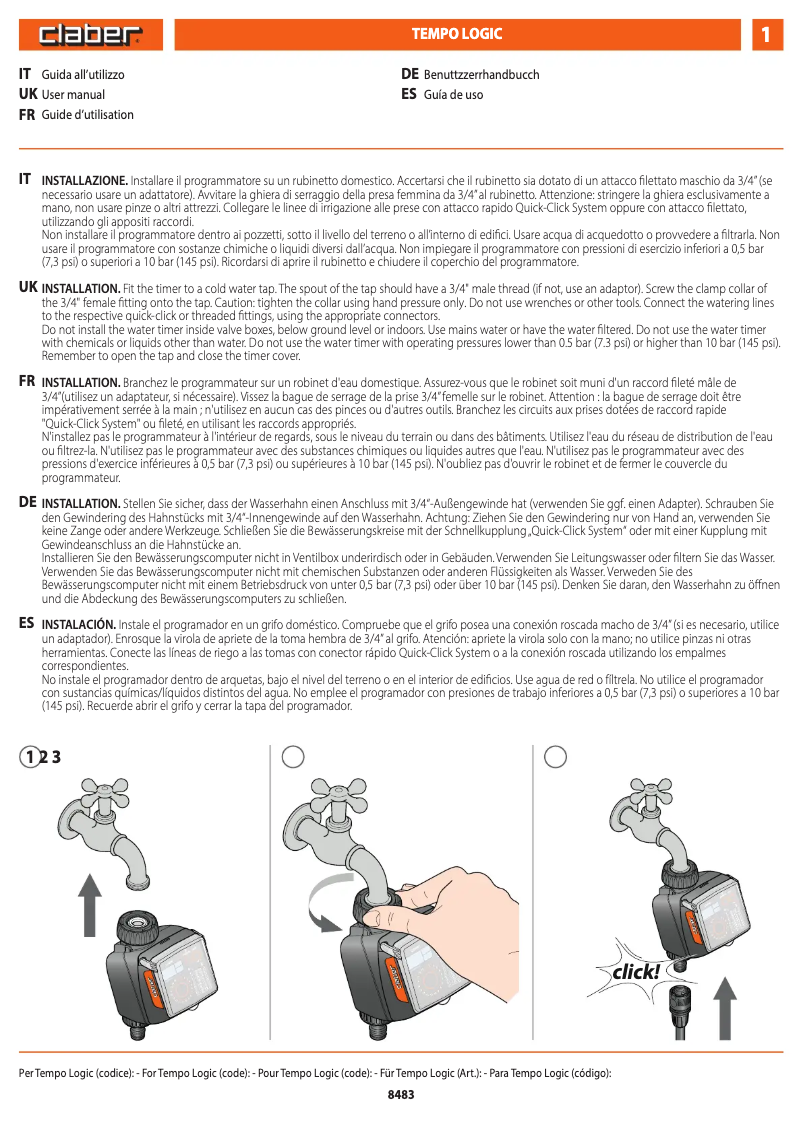 claber

TEMPO LOGIC

1

IT Guida all'utilizzo
UK User manual
FR Guide d'utilisation

DE Benuttzzerrhandbucch
ES Guía de uso

IT INSTALLAZIONE. Installare il programmatore su un rubinetto domestico. Accertarsi che il rubinetto sia dotato di un attacco filettato maschio da 3/4" (se necessario usare un adattatore). Avvitare la ghiera di serraggio della presa femmina da 3/4" al rubinetto. Attenzione: stringere la ghiera esclusivamente a mano, non usare pinze o altri attrezzi. Collegare le linee di irrigazione alle prese con attacco rapido Quick-Click System oppure con attacco filettato, utilizzando gli appositi raccordi.
Non installare il programmatore dentro ai pozzetti, sotto il livello del terreno o all'interno di edifici. Usare acqua di acquedotto o provvedere a filtrarla. Non usare il programmatore con sostanze chimiche o liquidi diversi dall'acqua. Non impiegare il programmatore con pressioni di esercizio inferiori a 0,5 bar (7,3 psi) o superiori a 10 bar (145 psi). Ricordarsi di aprire il rubinetto e chiudere il coperchio del programmatore.

UK INSTALLATION. Fit the timer to a cold water tap. The spout of the tap should have a 3/4" male thread (if not, use an adaptor). Screw the clamp collar of the 3/4" female fitting onto the tap. Caution: tighten the collar using hand pressure only. Do not use wrenches or other tools. Connect the watering lines to the respective quick-click or threaded fittings, using the appropriate connectors.
Do not install the water timer inside valve boxes, below ground level or indoors. Use mains water or have the water filtered. Do not use the water timer with chemicals or liquids other than water. Do not use the water timer with operating pressures lower than 0.5 bar (7.3 psi) or higher than 10 bar (145 psi). Remember to open the tap and close the timer cover.

FR INSTALLATION. Branchez le programmateur sur un robinet d'eau domestique. Assurez-vous que le robinet soit muni d'un raccord fileté mâle de 3/4"(utilisez un adaptateur, si nécessaire). Vissez la bague de serrage de la prise 3/4" femelle sur le robinet. Attention : la bague de serrage doit être impérativement serrée à la main ; n'utilisez en aucun cas des pinces ou d'autres outils. Branchez les circuits aux prises dotées de raccord rapide "Quick-Click System" ou fileté, en utilisant les raccords appropriés.
N'installez pas le programmateur à l'intérieur de regards, sous le niveau du terrain ou dans des bâtiments. Utilisez l'eau du réseau de distribution de l'eau ou filtrez-la. N'utilisez pas le programmateur avec des substances chimiques ou liquides autres que l'eau. N'utilisez pas le programmateur avec des pressions d'exercice inférieures à 0,5 bar (7,3 psi) ou supérieures à 10 bar (145 psi). N'oubliez pas d'ouvrir le robinet et de fermer le couvercle du programmateur.

DE INSTALLATION. Stellen Sie sicher, dass der Wasserhahn einen Anschluss mit 3/4"-Außengewinde hat (verwenden Sie ggf. einen Adapter). Schrauben Sie den Gewindering des Hahnstücks mit 3/4"-Innengewinde auf den Wasserhahn. Achtung: Ziehen Sie den Gewindering nur von Hand an, verwenden Sie keine Zange oder andere Werkzeuge. Schließen Sie die Bewässerungskreise mit der Schnellkupplung „Quick-Click System" oder mit einer Kupplung mit Gewindeanschluss an die Hahnstücke an.
Installieren Sie den Bewässerungscomputer nicht in Ventilbox underirdisch oder in Gebäuden. Verwenden Sie Leitungswasser oder filtern Sie das Wasser. Verwenden Sie das Bewässerungscomputer nicht mit chemischen Substanzen oder anderen Flüssigkeiten als Wasser. Verweden Sie des Bewässerungscomputer nicht mit einem Betriebsdruck von unter 0,5 bar (7,3 psi) oder über 10 bar (145 psi). Denken Sie daran, den Wasserhahn zu öffnen und die Abdeckung des Bewässerungscomputers zu schließen.

ES INSTALACIÓN. Instale el programador en un grifo doméstico. Compruebe que el grifo posea una conexión roscada macho de 3/4" (si es necesario, utilice un adaptador). Enrosque la virola de apriete de la toma hembra de 3/4" al grifo. Atención: apriete la virola solo con la mano; no utilice pinzas ni otras herramientas. Conecte las líneas de riego a las tomas con conector rápido Quick-Click System o a la conexión roscada utilizando los empalmes correspondientes.
No instale el programador dentro de arquetas, bajo el nivel del terreno o en el interior de edificios. Use agua de red o fíltrela. No utilice el programador con sustancias químicas/líquidos distintos del agua. No emplee el programador con presiones de trabajo inferiores a 0,5 bar (7,3 psi) o superiores a 10 bar (145 psi). Recuerde abrir el grifo y cerrar la tapa del programador.

1 2 3

click!

Per Tempo Logic (codice): - For Tempo Logic (code): - Pour Tempo Logic (code): - Für Tempo Logic (Art.): - Para Tempo Logic (código):
8483