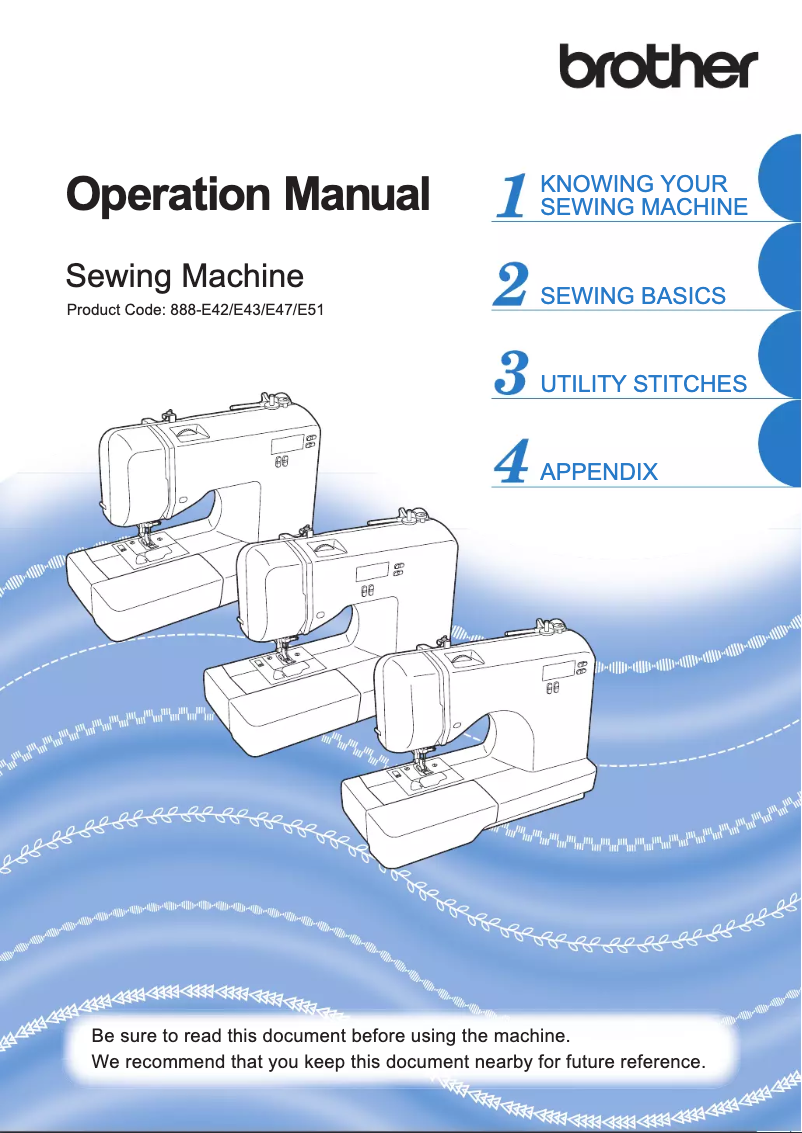 brother

Operation Manual

Sewing Machine
Product Code: 888-E42/E43/E47/E51

1 KNOWING YOUR SEWING MACHINE

2 SEWING BASICS

3 UTILITY STITCHES

4 APPENDIX

Be sure to read this document before using the machine.
We recommend that you keep this document nearby for future reference.