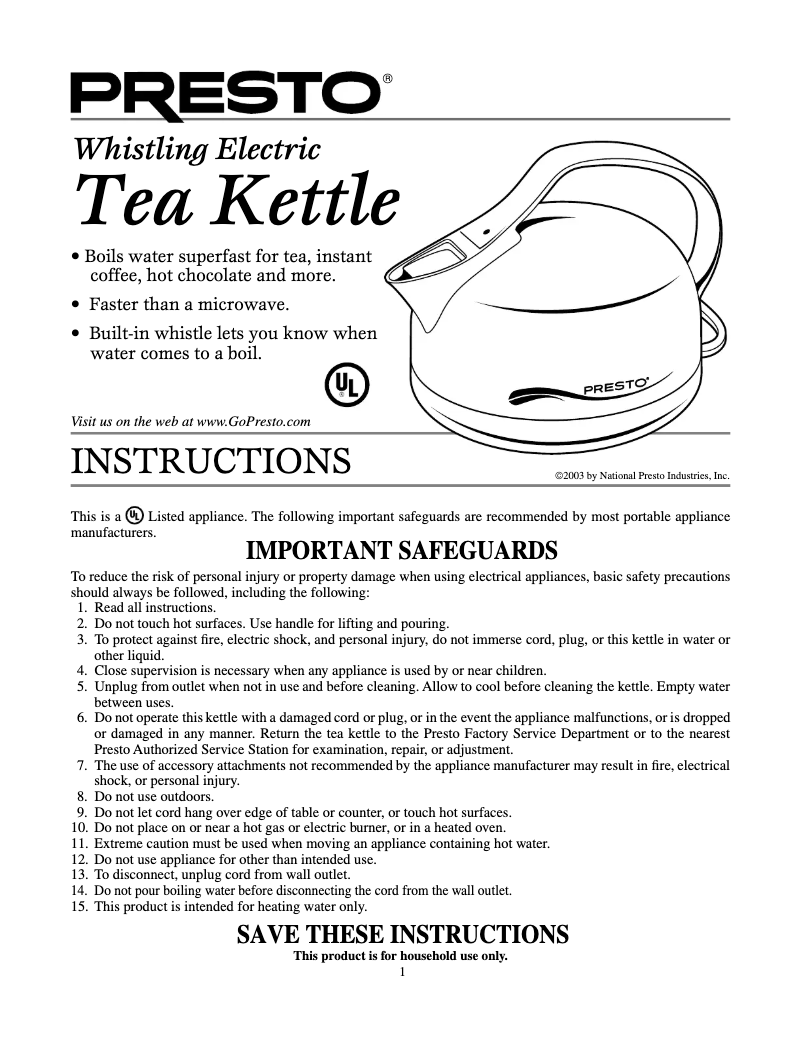 PRESTO®

Whistling Electric
Tea Kettle

• Boils water superfast for tea, instant coffee, hot chocolate and more.
• Faster than a microwave.
• Built-in whistle lets you know when water comes to a boil.

UL

PRESTO®

Visit us on the web at www.GoPresto.com

INSTRUCTIONS

©2003 by National Presto Industries, Inc.

This is a UL Listed appliance. The following important safeguards are recommended by most portable appliance manufacturers.

IMPORTANT SAFEGUARDS

To reduce the risk of personal injury or property damage when using electrical appliances, basic safety precautions should always be followed, including the following:
1. Read all instructions.
2. Do not touch hot surfaces. Use handle for lifting and pouring.
3. To protect against fire, electric shock, and personal injury, do not immerse cord, plug, or this kettle in water or other liquid.
4. Close supervision is necessary when any appliance is used by or near children.
5. Unplug from outlet when not in use and before cleaning. Allow to cool before cleaning the kettle. Empty water between uses.
6. Do not operate this kettle with a damaged cord or plug, or in the event the appliance malfunctions, or is dropped or damaged in any manner. Return the tea kettle to the Presto Factory Service Department or to the nearest Presto Authorized Service Station for examination, repair, or adjustment.
7. The use of accessory attachments not recommended by the appliance manufacturer may result in fire, electrical shock, or personal injury.
8. Do not use outdoors.
9. Do not let cord hang over edge of table or counter, or touch hot surfaces.
10. Do not place on or near a hot gas or electric burner, or in a heated oven.
11. Extreme caution must be used when moving an appliance containing hot water.
12. Do not use appliance for other than intended use.
13. To disconnect, unplug cord from wall outlet.
14. Do not pour boiling water before disconnecting the cord from the wall outlet.
15. This product is intended for heating water only.

SAVE THESE INSTRUCTIONS
This product is for household use only.
1