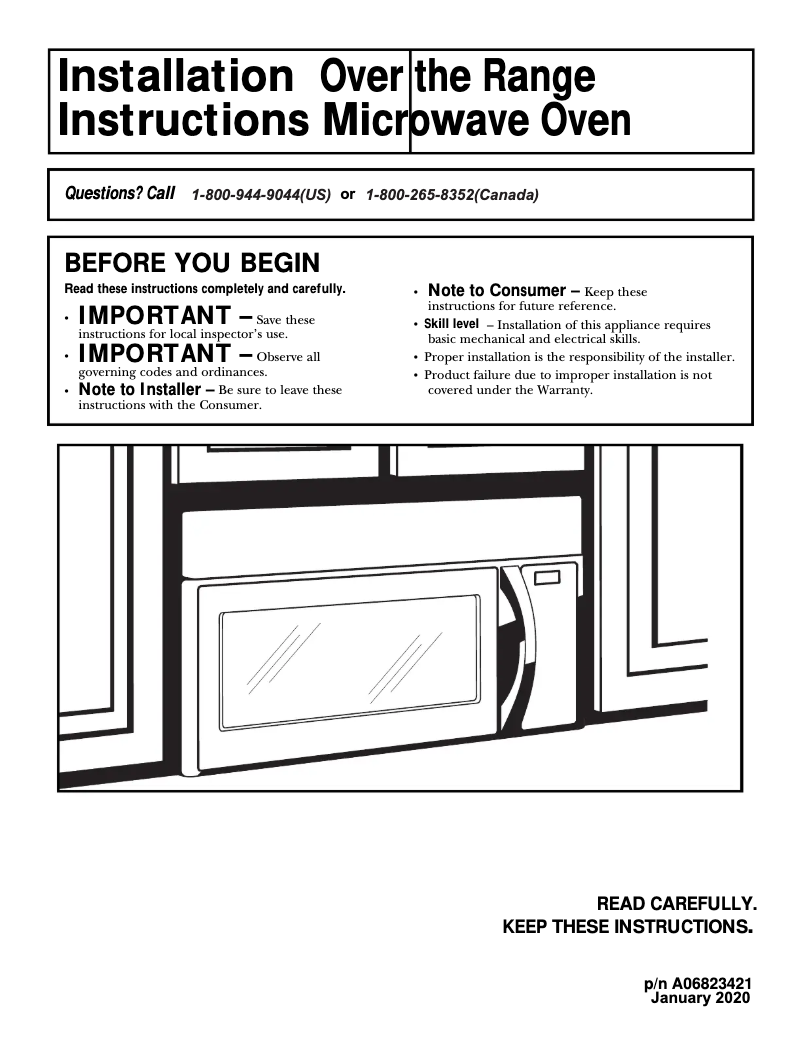 Installation Instructions

Over the Range Microwave Oven

Questions? Call 1-800-944-9044(US) or 1-800-265-8352(Canada)

BEFORE YOU BEGIN

Read these instructions completely and carefully.

• IMPORTANT – Save these instructions for local inspector's use.
• IMPORTANT – Observe all governing codes and ordinances.
• Note to Installer – Be sure to leave these instructions with the Consumer.

• Note to Consumer – Keep these instructions for future reference.
• Skill level – Installation of this appliance requires basic mechanical and electrical skills.
• Proper installation is the responsibility of the installer.
• Product failure due to improper installation is not covered under the Warranty.

READ CAREFULLY.
KEEP THESE INSTRUCTIONS.

p/n A06823421
January 2020