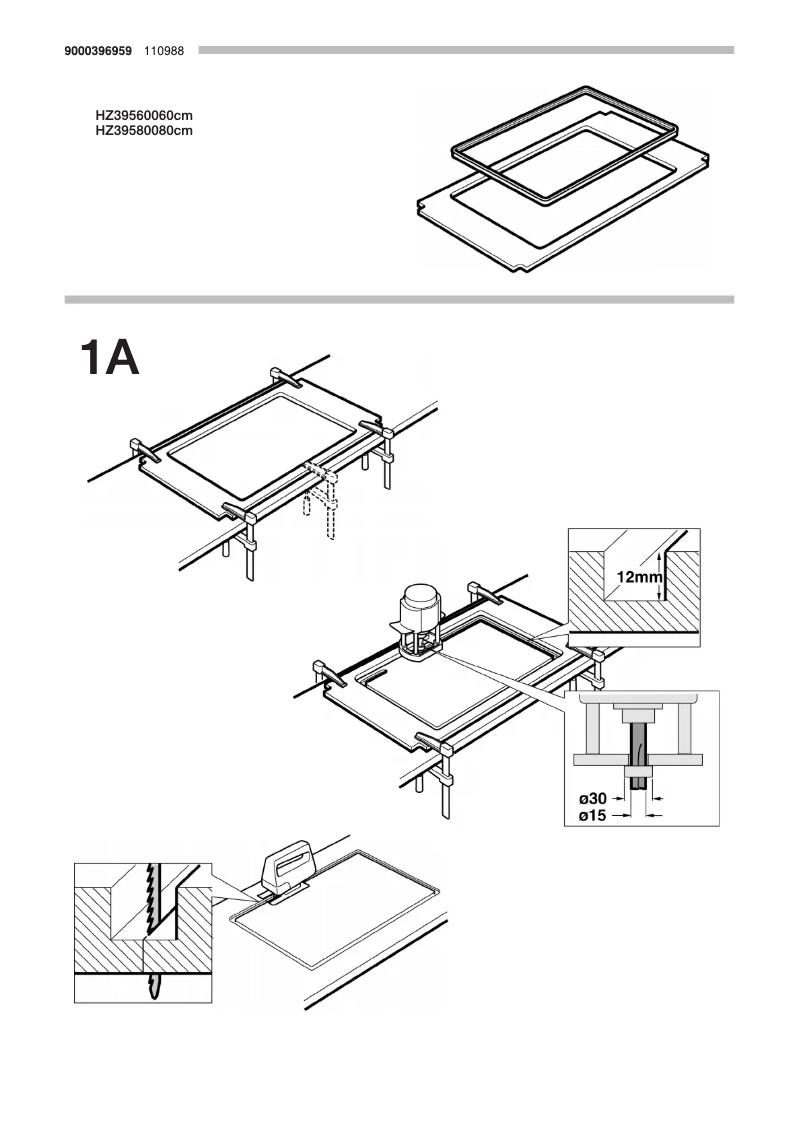 9000396959 110988

HZ39560060cm
HZ39580080cm

1A

12mm

ø30
ø15