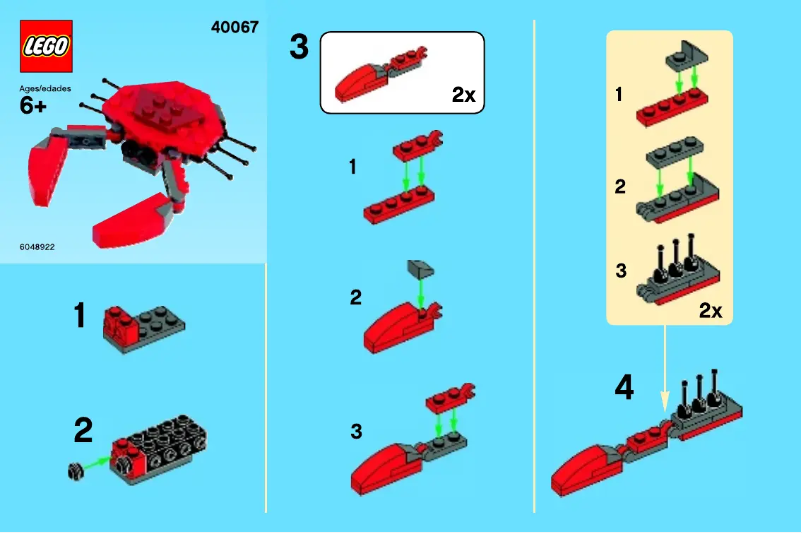 LEGO

40067

Ages/edades
6+

6048922

1

2

3

2x

1

2

3

1

2

3

2x

4