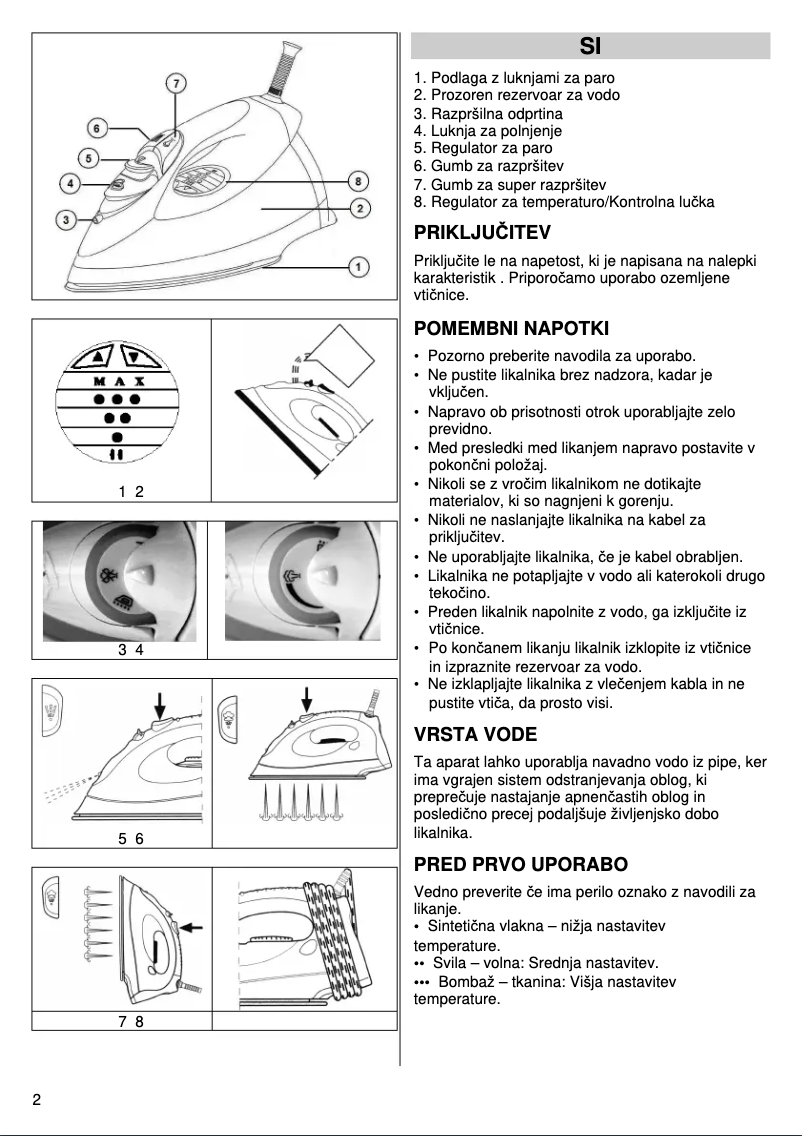 7

6

5

4

3

8

2

1

MAX

1 2

3 4

5 6

7 8

SI

1. Podlaga z luknjami za paro
2. Prozoren rezervoar za vodo
3. Razpršilna odprtina
4. Luknja za polnjenje
5. Regulator za paro
6. Gumb za razpršitev
7. Gumb za super razpršitev
8. Regulator za temperaturo/Kontrolna lučka

PRIKLJUČITEV

Priključite le na napetost, ki je napisana na nalepki karakteristik . Priporočamo uporabo ozemljene vtičnice.

POMEMBNI NAPOTKI

• Pozorno preberite navodila za uporabo.
• Ne pustite likalnika brez nadzora, kadar je vključen.
• Napravo ob prisotnosti otrok uporabljajte zelo previdno.
• Med presledki med likanjem napravo postavite v pokončni položaj.
• Nikoli se z vročim likalnikom ne dotikajte materialov, ki so nagnjeni k gorenju.
• Nikoli ne naslanjajte likalnika na kabel za priključitev.
• Ne uporabljajte likalnika, če je kabel obrabljen.
• Likalnika ne potapljajte v vodo ali katerokoli drugo tekočino.
• Preden likalnik napolnite z vodo, ga izključite iz vtičnice.
• Po končanem likanju likalnik izklopite iz vtičnice in izpraznite rezervoar za vodo.
• Ne izklapljajte likalnika z vlečenjem kabla in ne pustite vtiča, da prosto visi.

VRSTA VODE

Ta aparat lahko uporablja navadno vodo iz pipe, ker ima vgrajen sistem odstranjevanja oblog, ki preprečuje nastajanje apnenčastih oblog in posledično precej podaljšuje življenjsko dobo likalnika.

PRED PRVO UPORABO

Vedno preverite če ima perilo oznako z navodili za likanje.
• Sintetična vlakna – nižja nastavitev temperature.
•• Svila – volna: Srednja nastavitev.
••• Bombaž – tkanina: Višja nastavitev temperature.

2