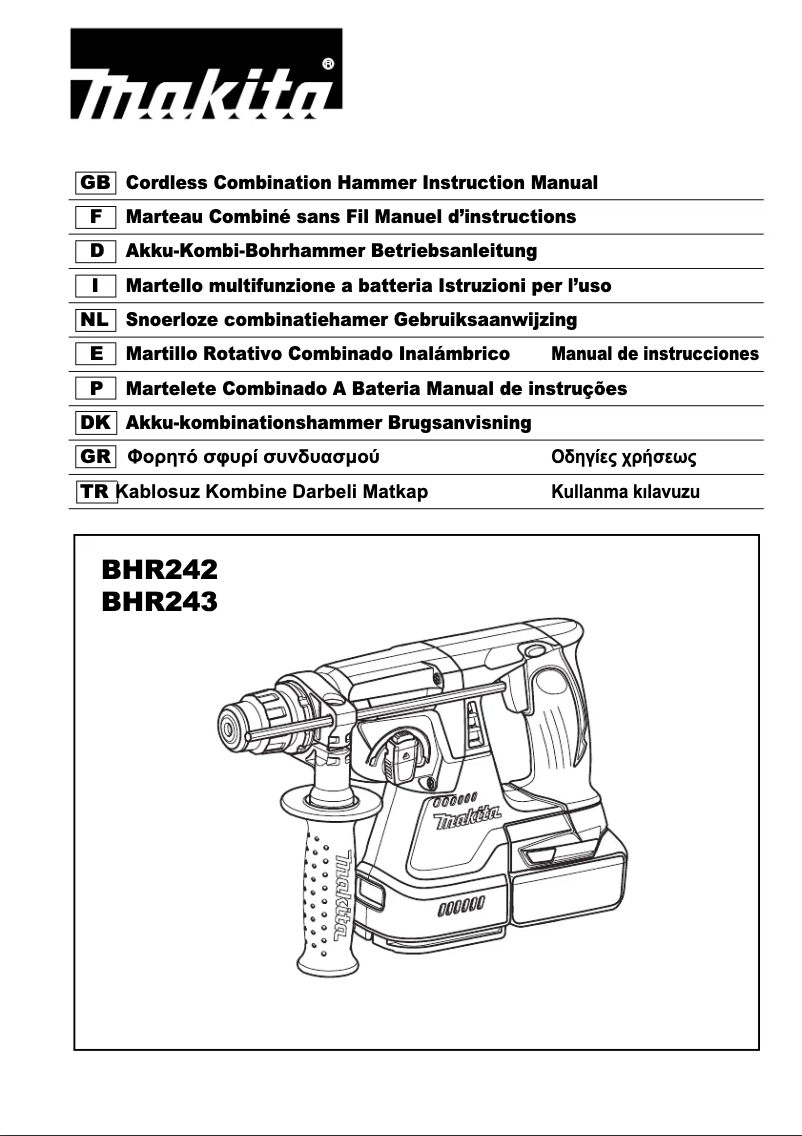 makita®

GB Cordless Combination Hammer Instruction Manual
F Marteau Combiné sans Fil Manuel d'instructions
D Akku-Kombi-Bohrhammer Betriebsanleitung
I Martello multifunzione a batteria Istruzioni per l'uso
NL Snoerloze combinatiehamer Gebruiksaanwijzing
E Martillo Rotativo Combinado Inalámbrico Manual de instrucciones
P Martelete Combinado A Bateria Manual de instruções
DK Akku-kombinationshammer Brugsanvisning
GR Φορητό σφυρί συνδυασμού Οδηγίες χρήσεως
TR Kablosuz Kombine Darbeli Matkap Kullanma kılavuzu

BHR242
BHR243

makita

makita