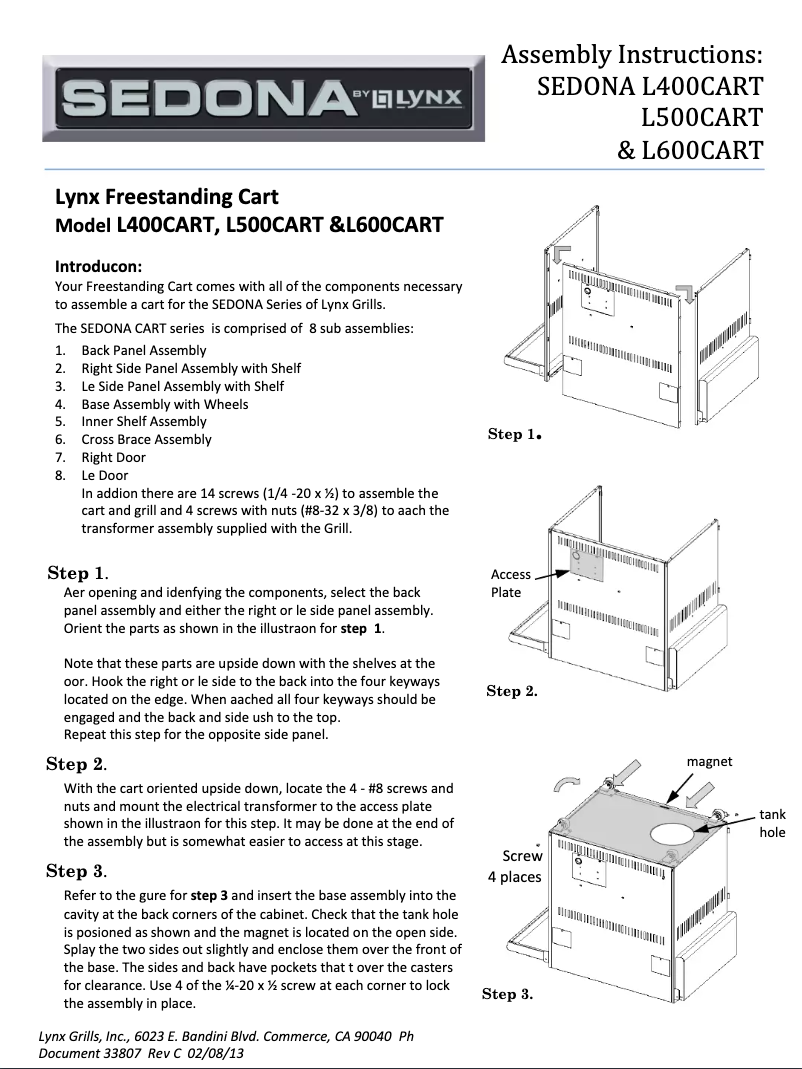 SEDONA BY LYNX

Assembly Instructions:
SEDONA L400CART
L500CART
& L600CART

Lynx Freestanding Cart
Model L400CART, L500CART &L600CART

Introducon:
Your Freestanding Cart comes with all of the components necessary to assemble a cart for the SEDONA Series of Lynx Grills.

The SEDONA CART series is comprised of 8 sub assemblies:
1. Back Panel Assembly
2. Right Side Panel Assembly with Shelf
3. Le Side Panel Assembly with Shelf
4. Base Assembly with Wheels
5. Inner Shelf Assembly
6. Cross Brace Assembly
7. Right Door
8. Le Door
In addion there are 14 screws (1/4 -20 x ½) to assemble the cart and grill and 4 screws with nuts (#8-32 x 3/8) to aach the transformer assembly supplied with the Grill.

Step 1.
Aer opening and idenfying the components, select the back panel assembly and either the right or le side panel assembly. Orient the parts as shown in the illustraon for step 1.

Note that these parts are upside down with the shelves at the oor. Hook the right or le side to the back into the four keyways located on the edge. When aached all four keyways should be engaged and the back and side ush to the top.
Repeat this step for the opposite side panel.

Step 2.
With the cart oriented upside down, locate the 4 - #8 screws and nuts and mount the electrical transformer to the access plate shown in the illustraon for this step. It may be done at the end of the assembly but is somewhat easier to access at this stage.

Step 3.
Refer to the gure for step 3 and insert the base assembly into the cavity at the back corners of the cabinet. Check that the tank hole is posioned as shown and the magnet is located on the open side. Splay the two sides out slightly and enclose them over the front of the base. The sides and back have pockets that t over the casters for clearance. Use 4 of the ¼-20 x ½ screw at each corner to lock the assembly in place.

Step 1.

Access Plate

Step 2.

magnet

tank hole

Screw 4 places

Step 3.

Lynx Grills, Inc., 6023 E. Bandini Blvd. Commerce, CA 90040 Ph
Document 33807 Rev C 02/08/13