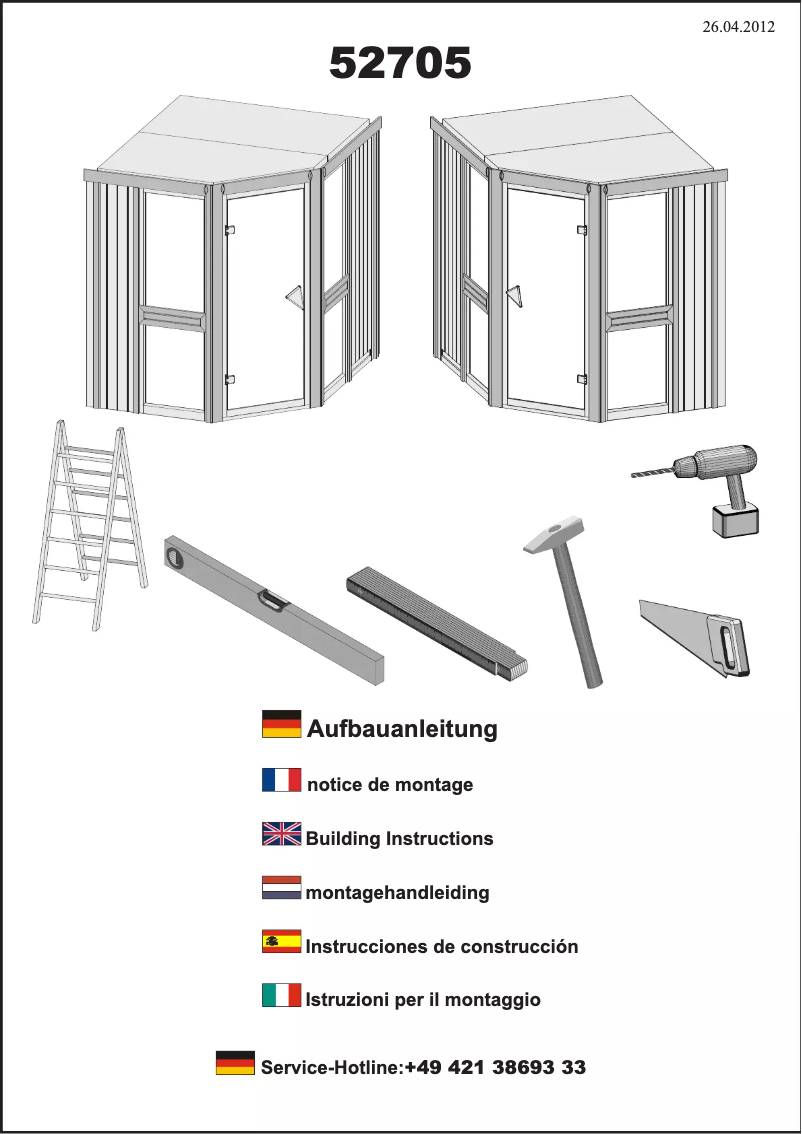 26.04.2012

52705

Aufbauanleitung

notice de montage

Building Instructions

montagehandleiding

Instrucciones de construcción

Istruzioni per il montaggio

Service-Hotline:+49 421 38693 33