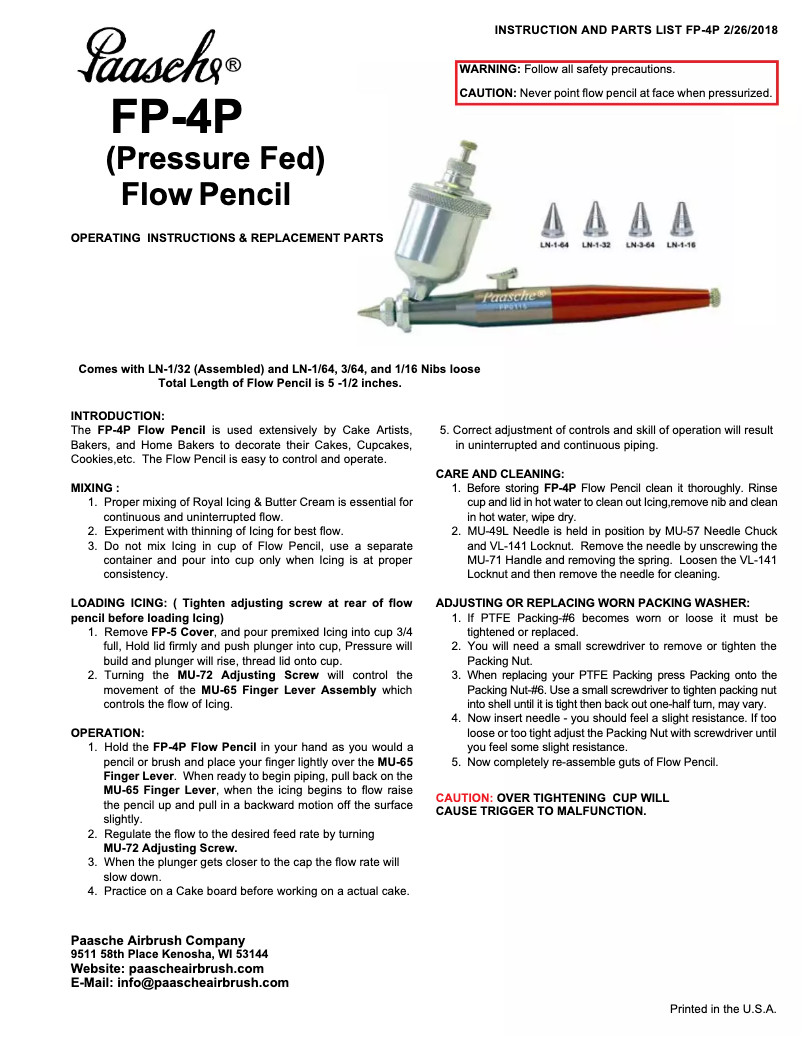 INSTRUCTION AND PARTS LIST FP-4P 2/26/2018

Paasche®

WARNING: Follow all safety precautions.

CAUTION: Never point flow pencil at face when pressurized.

FP-4P
(Pressure Fed)
Flow Pencil

OPERATING INSTRUCTIONS & REPLACEMENT PARTS

LN-1-64 LN-1-32 LN-3-64 LN-1-16

Paasche®

Comes with LN-1/32 (Assembled) and LN-1/64, 3/64, and 1/16 Nibs loose
Total Length of Flow Pencil is 5 -1/2 inches.

INTRODUCTION:
The FP-4P Flow Pencil is used extensively by Cake Artists, Bakers, and Home Bakers to decorate their Cakes, Cupcakes, Cookies,etc. The Flow Pencil is easy to control and operate.

MIXING :
1. Proper mixing of Royal Icing & Butter Cream is essential for continuous and uninterrupted flow.
2. Experiment with thinning of Icing for best flow.
3. Do not mix Icing in cup of Flow Pencil, use a separate container and pour into cup only when Icing is at proper consistency.

LOADING ICING: ( Tighten adjusting screw at rear of flow pencil before loading Icing)
1. Remove FP-5 Cover, and pour premixed Icing into cup 3/4 full, Hold lid firmly and push plunger into cup, Pressure will build and plunger will rise, thread lid onto cup.
2. Turning the MU-72 Adjusting Screw will control the movement of the MU-65 Finger Lever Assembly which controls the flow of Icing.

OPERATION:
1. Hold the FP-4P Flow Pencil in your hand as you would a pencil or brush and place your finger lightly over the MU-65 Finger Lever. When ready to begin piping, pull back on the MU-65 Finger Lever, when the icing begins to flow raise the pencil up and pull in a backward motion off the surface slightly.
2. Regulate the flow to the desired feed rate by turning MU-72 Adjusting Screw.
3. When the plunger gets closer to the cap the flow rate will slow down.
4. Practice on a Cake board before working on a actual cake.

5. Correct adjustment of controls and skill of operation will result in uninterrupted and continuous piping.

CARE AND CLEANING:
1. Before storing FP-4P Flow Pencil clean it thoroughly. Rinse cup and lid in hot water to clean out Icing,remove nib and clean in hot water, wipe dry.
2. MU-49L Needle is held in position by MU-57 Needle Chuck and VL-141 Locknut. Remove the needle by unscrewing the MU-71 Handle and removing the spring. Loosen the VL-141 Locknut and then remove the needle for cleaning.

ADJUSTING OR REPLACING WORN PACKING WASHER:
1. If PTFE Packing-#6 becomes worn or loose it must be tightened or replaced.
2. You will need a small screwdriver to remove or tighten the Packing Nut.
3. When replacing your PTFE Packing press Packing onto the Packing Nut-#6. Use a small screwdriver to tighten packing nut into shell until it is tight then back out one-half turn, may vary.
4. Now insert needle - you should feel a slight resistance. If too loose or too tight adjust the Packing Nut with screwdriver until you feel some slight resistance.
5. Now completely re-assemble guts of Flow Pencil.

CAUTION: OVER TIGHTENING CUP WILL CAUSE TRIGGER TO MALFUNCTION.

Paasche Airbrush Company
9511 58th Place Kenosha, WI 53144
Website: paascheairbrush.com
E-Mail: info@paascheairbrush.com

Printed in the U.S.A.