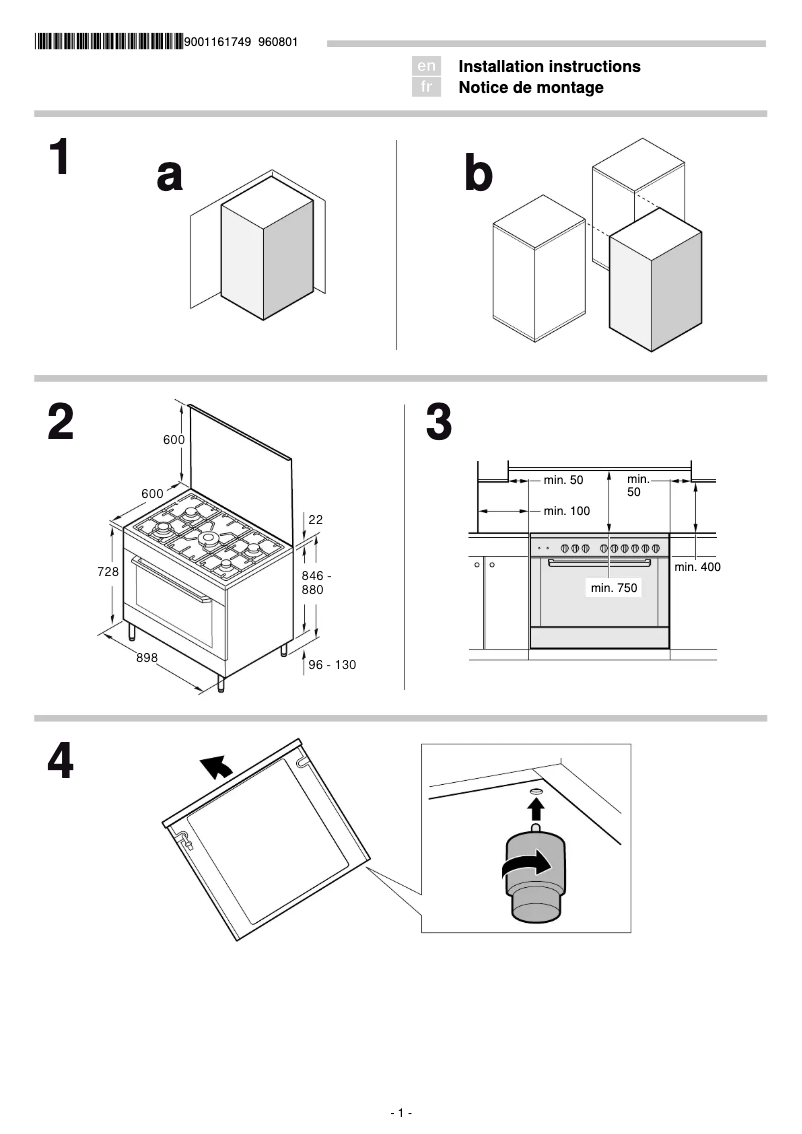 9001161749 960801

en Installation instructions
fr Notice de montage

1

a

b

2

600
600
22
728
846 -
880
898
96 - 130

3

min. 50
min.
50
min. 100
min. 400
min. 750

4

- 1 -