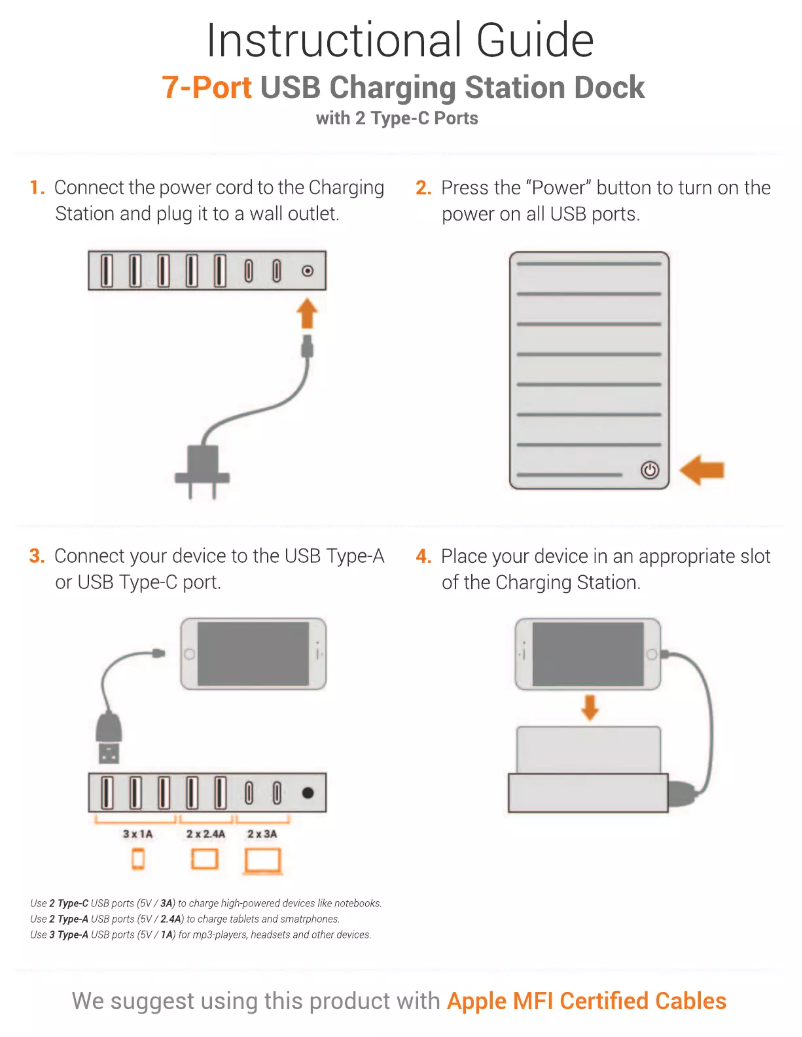 Instructional Guide
7-Port USB Charging Station Dock
with 2 Type-C Ports

1. Connect the power cord to the Charging Station and plug it to a wall outlet.

2. Press the "Power" button to turn on the power on all USB ports.

3. Connect your device to the USB Type-A or USB Type-C port.

3 x 1A
2 x 2.4A
2 x 3A

Use 2 Type-C USB ports (5V / 3A) to charge high-powered devices like notebooks.
Use 2 Type-A USB ports (5V / 2.4A) to charge tablets and smatrphones.
Use 3 Type-A USB ports (5V / 1A) for mp3-players, headsets and other devices.

4. Place your device in an appropriate slot of the Charging Station.

We suggest using this product with Apple MFI Certified Cables