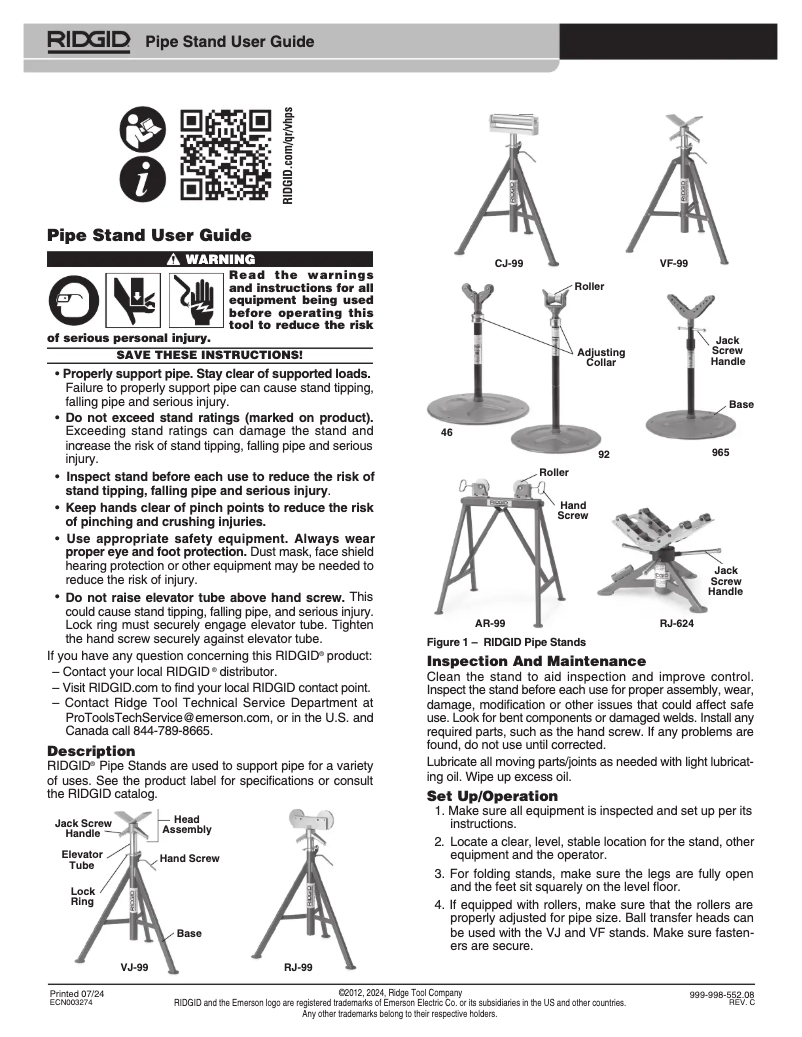 RIDGID Pipe Stand User Guide

RIDGID.com/qr/vhps

Pipe Stand User Guide

⚠ WARNING

Read the warnings and instructions for all equipment being used before operating this tool to reduce the risk of serious personal injury.

SAVE THESE INSTRUCTIONS!

• Properly support pipe. Stay clear of supported loads. Failure to properly support pipe can cause stand tipping, falling pipe and serious injury.
• Do not exceed stand ratings (marked on product). Exceeding stand ratings can damage the stand and increase the risk of stand tipping, falling pipe and serious injury.
• Inspect stand before each use to reduce the risk of stand tipping, falling pipe and serious injury.
• Keep hands clear of pinch points to reduce the risk of pinching and crushing injuries.
• Use appropriate safety equipment. Always wear proper eye and foot protection. Dust mask, face shield hearing protection or other equipment may be needed to reduce the risk of injury.
• Do not raise elevator tube above hand screw. This could cause stand tipping, falling pipe, and serious injury. Lock ring must securely engage elevator tube. Tighten the hand screw securely against elevator tube.

If you have any question concerning this RIDGID® product:
– Contact your local RIDGID® distributor.
– Visit RIDGID.com to find your local RIDGID contact point.
– Contact Ridge Tool Technical Service Department at ProToolsTechService@emerson.com, or in the U.S. and Canada call 844-789-8665.

Description
RIDGID® Pipe Stands are used to support pipe for a variety of uses. See the product label for specifications or consult the RIDGID catalog.

Jack Screw Handle
Head Assembly
Elevator Tube
Hand Screw
Lock Ring
Base
VJ-99
RJ-99

CJ-99
VF-99
Roller
Adjusting Collar
Jack Screw Handle
Base
46
92
965
Roller
Hand Screw
Jack Screw Handle
AR-99
RJ-624

Figure 1 – RIDGID Pipe Stands

Inspection And Maintenance
Clean the stand to aid inspection and improve control. Inspect the stand before each use for proper assembly, wear, damage, modification or other issues that could affect safe use. Look for bent components or damaged welds. Install any required parts, such as the hand screw. If any problems are found, do not use until corrected.

Lubricate all moving parts/joints as needed with light lubricating oil. Wipe up excess oil.

Set Up/Operation
1. Make sure all equipment is inspected and set up per its instructions.
2. Locate a clear, level, stable location for the stand, other equipment and the operator.
3. For folding stands, make sure the legs are fully open and the feet sit squarely on the level floor.
4. If equipped with rollers, make sure that the rollers are properly adjusted for pipe size. Ball transfer heads can be used with the VJ and VF stands. Make sure fasteners are secure.

Printed 07/24
ECN003274
©2012, 2024, Ridge Tool Company
RIDGID and the Emerson logo are registered trademarks of Emerson Electric Co. or its subsidiaries in the US and other countries.
Any other trademarks belong to their respective holders.
999-998-552.08
REV. C