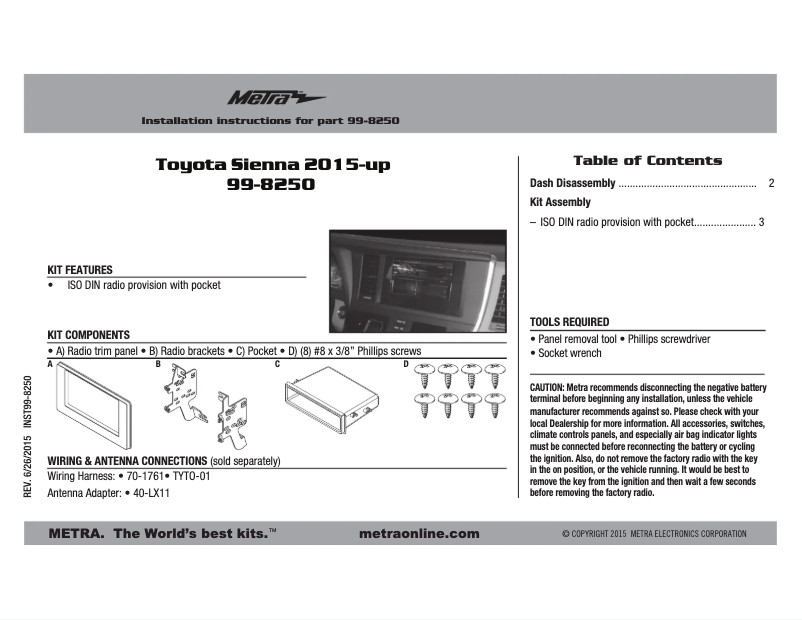 Metra

Installation instructions for part 99-8250

Toyota Sienna 2015-up
99-8250

KIT FEATURES
• ISO DIN radio provision with pocket

KIT COMPONENTS
• A) Radio trim panel • B) Radio brackets • C) Pocket • D) (8) #8 x 3/8" Phillips screws

A B C D

WIRING & ANTENNA CONNECTIONS (sold separately)
Wiring Harness: • 70-1761• TYTO-01
Antenna Adapter: • 40-LX11

REV. 6/26/2015 INST99-8250

Table of Contents

Dash Disassembly ................................................ 2
Kit Assembly
– ISO DIN radio provision with pocket...................... 3

TOOLS REQUIRED
• Panel removal tool • Phillips screwdriver
• Socket wrench

CAUTION: Metra recommends disconnecting the negative battery terminal before beginning any installation, unless the vehicle manufacturer recommends against so. Please check with your local Dealership for more information. All accessories, switches, climate controls panels, and especially air bag indicator lights must be connected before reconnecting the battery or cycling the ignition. Also, do not remove the factory radio with the key in the on position, or the vehicle running. It would be best to remove the key from the ignition and then wait a few seconds before removing the factory radio.

METRA. The World's best kits.™ metraonline.com © COPYRIGHT 2015 METRA ELECTRONICS CORPORATION