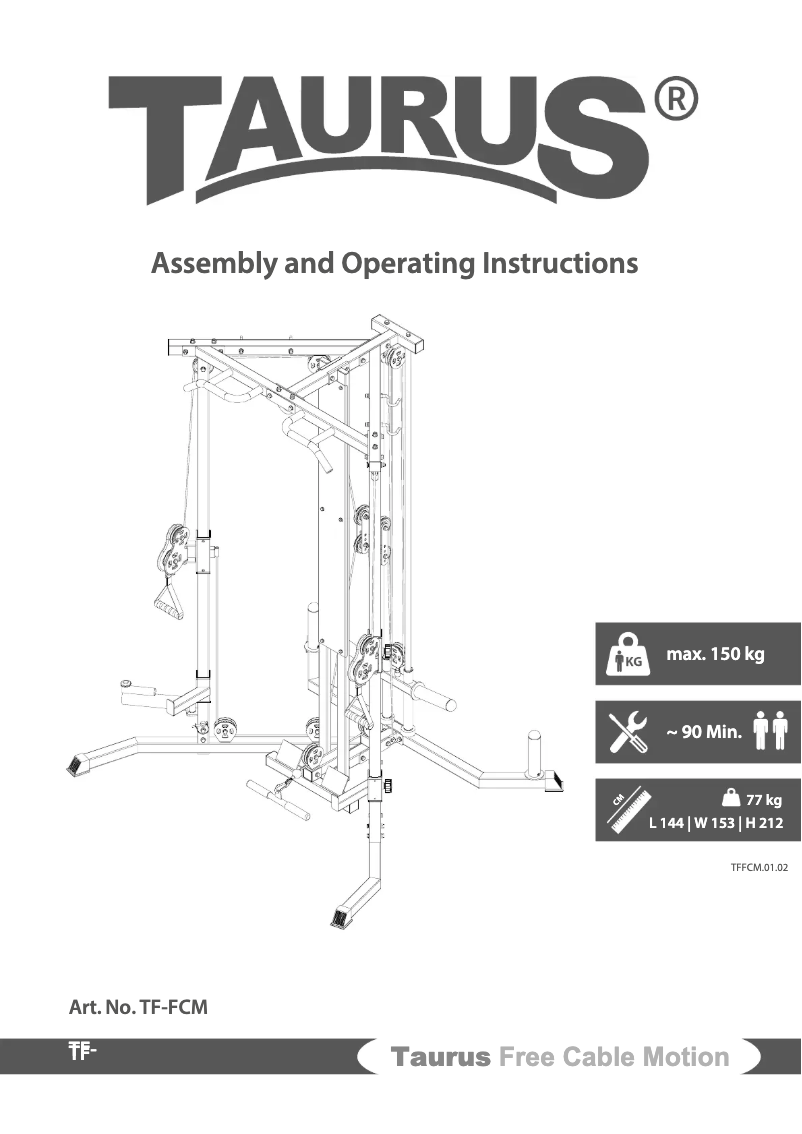 TAURUS®

Assembly and Operating Instructions

KG max. 150 kg

~ 90 Min.

CM

77 kg

L 144 | W 153 | H 212

TFFCM.01.02

Art. No. TF-FCM

TF-

Taurus Free Cable Motion