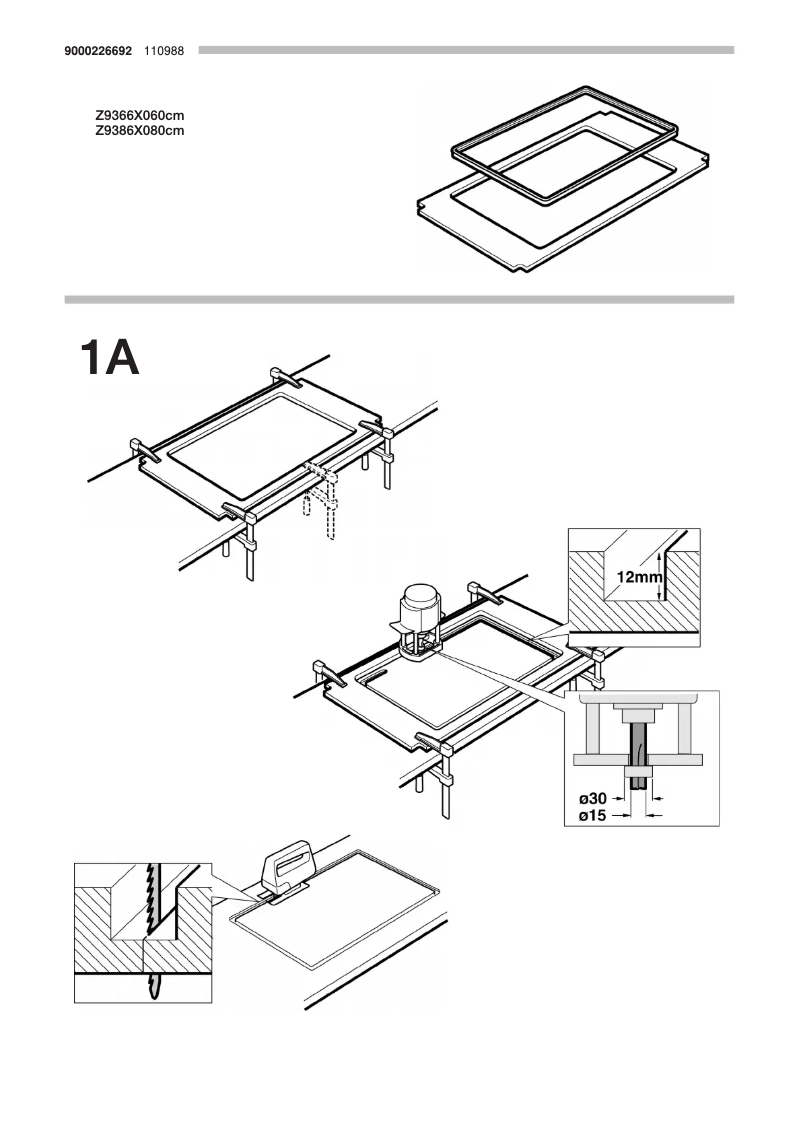 9000226692 110988

Z9366X060cm
Z9386X080cm

1A

12mm

ø30
ø15