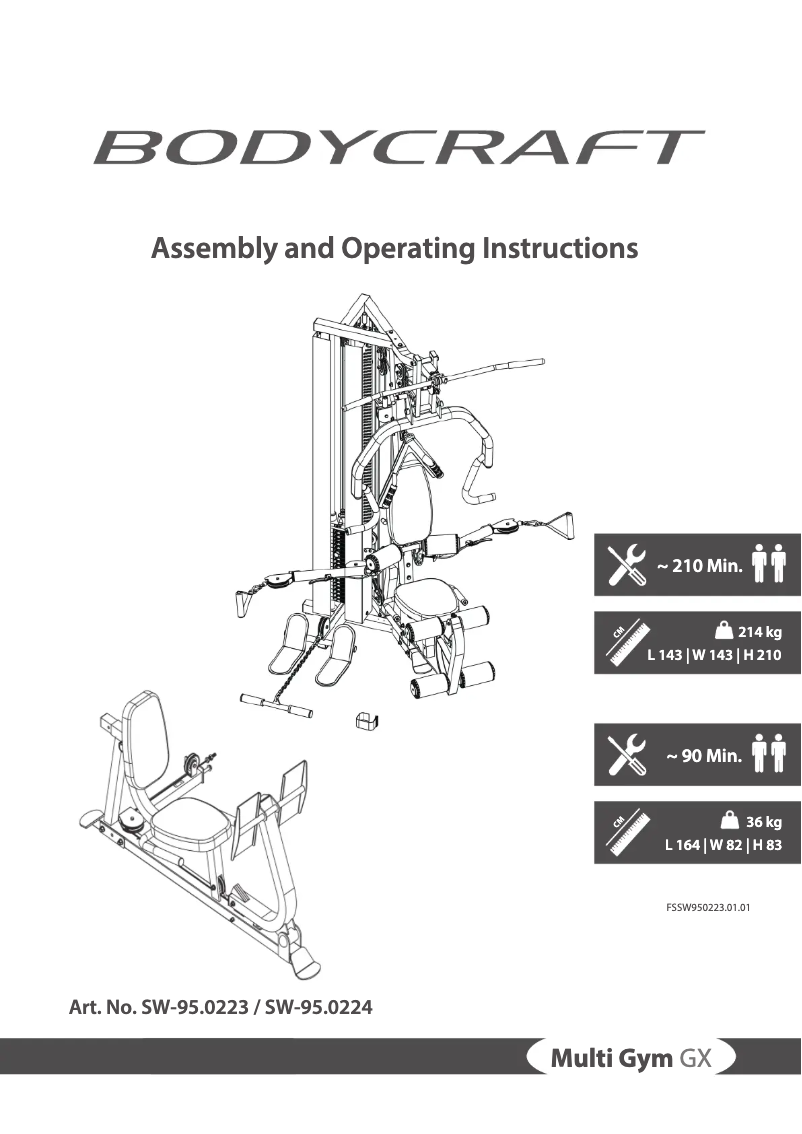 BODYCRAFT

Assembly and Operating Instructions

~ 210 Min.

CM

214 kg

L 143 | W 143 | H 210

~ 90 Min.

CM

36 kg

L 164 | W 82 | H 83

FSSW950223.01.01

Art. No. SW-95.0223 / SW-95.0224

Multi Gym GX