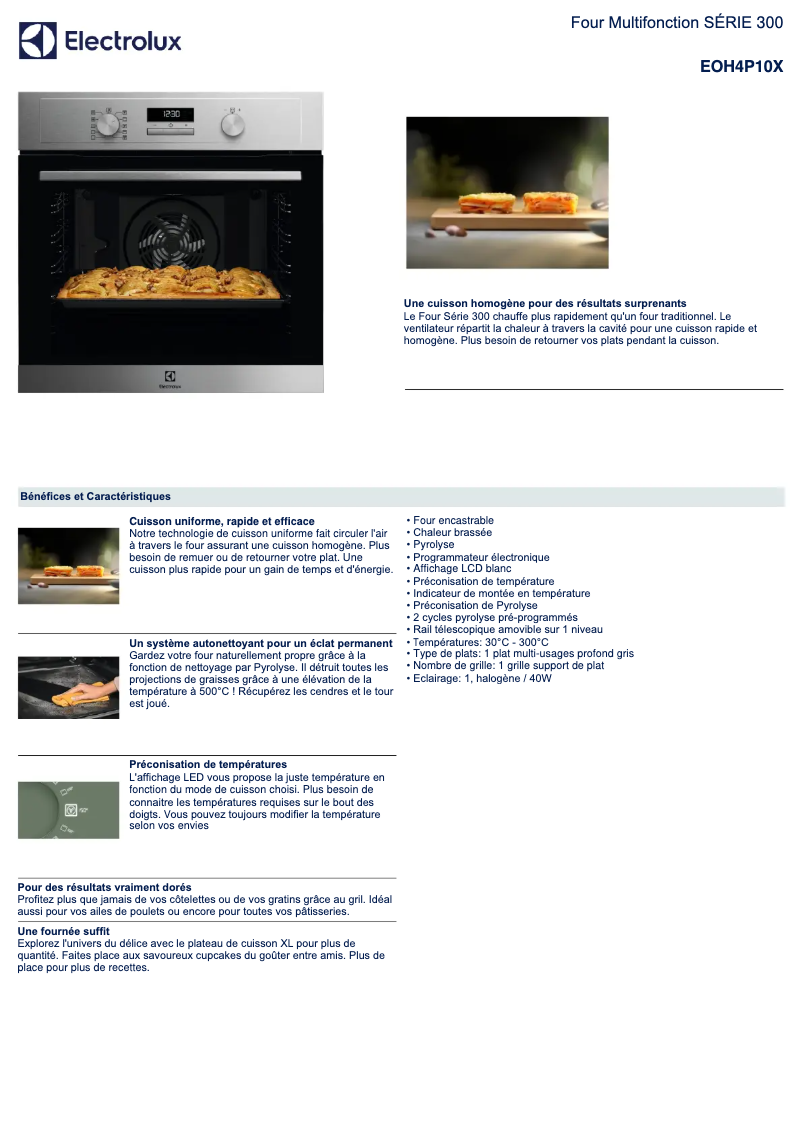 Electrolux

Four Multifonction SÉRIE 300

EOH4P10X

12:30

Electrolux

Une cuisson homogène pour des résultats surprenants
Le Four Série 300 chauffe plus rapidement qu'un four traditionnel. Le ventilateur répartit la chaleur à travers la cavité pour une cuisson rapide et homogène. Plus besoin de retourner vos plats pendant la cuisson.

Bénéfices et Caractéristiques

Cuisson uniforme, rapide et efficace
Notre technologie de cuisson uniforme fait circuler l'air à travers le four assurant une cuisson homogène. Plus besoin de remuer ou de retourner votre plat. Une cuisson plus rapide pour un gain de temps et d'énergie.

Un système autonettoyant pour un éclat permanent
Gardez votre four naturellement propre grâce à la fonction de nettoyage par Pyrolyse. Il détruit toutes les projections de graisses grâce à une élévation de la température à 500°C ! Récupérez les cendres et le tour est joué.

Préconisation de températures
L'affichage LED vous propose la juste température en fonction du mode de cuisson choisi. Plus besoin de connaitre les températures requises sur le bout des doigts. Vous pouvez toujours modifier la température selon vos envies

Pour des résultats vraiment dorés
Profitez plus que jamais de vos côtelettes ou de vos gratins grâce au gril. Idéal aussi pour vos ailes de poulets ou encore pour toutes vos pâtisseries.

Une fournée suffit
Explorez l'univers du délice avec le plateau de cuisson XL pour plus de quantité. Faites place aux savoureux cupcakes du goûter entre amis. Plus de place pour plus de recettes.

• Four encastrable
• Chaleur brassée
• Pyrolyse
• Programmateur électronique
• Affichage LCD blanc
• Préconisation de température
• Indicateur de montée en température
• Préconisation de Pyrolyse
• 2 cycles pyrolyse pré-programmés
• Rail télescopique amovible sur 1 niveau
• Températures: 30°C - 300°C
• Type de plats: 1 plat multi-usages profond gris
• Nombre de grille: 1 grille support de plat
• Eclairage: 1, halogène / 40W