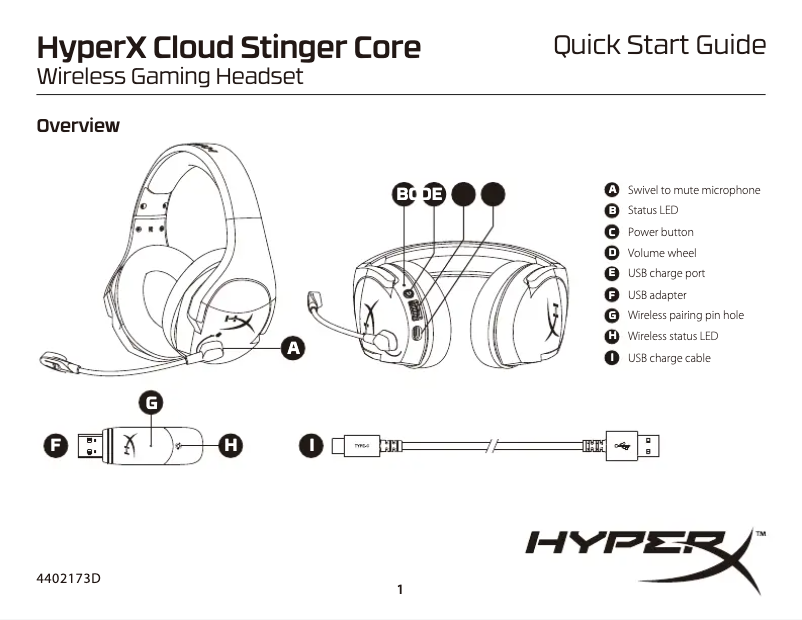 HyperX Cloud Stinger Core
Wireless Gaming Headset

Quick Start Guide

Overview

B C D E

A

G

F

H

I

TYPE-C

A Swivel to mute microphone
B Status LED
C Power button
D Volume wheel
E USB charge port
F USB adapter
G Wireless pairing pin hole
H Wireless status LED
I USB charge cable

HYPERX™

4402173D

1