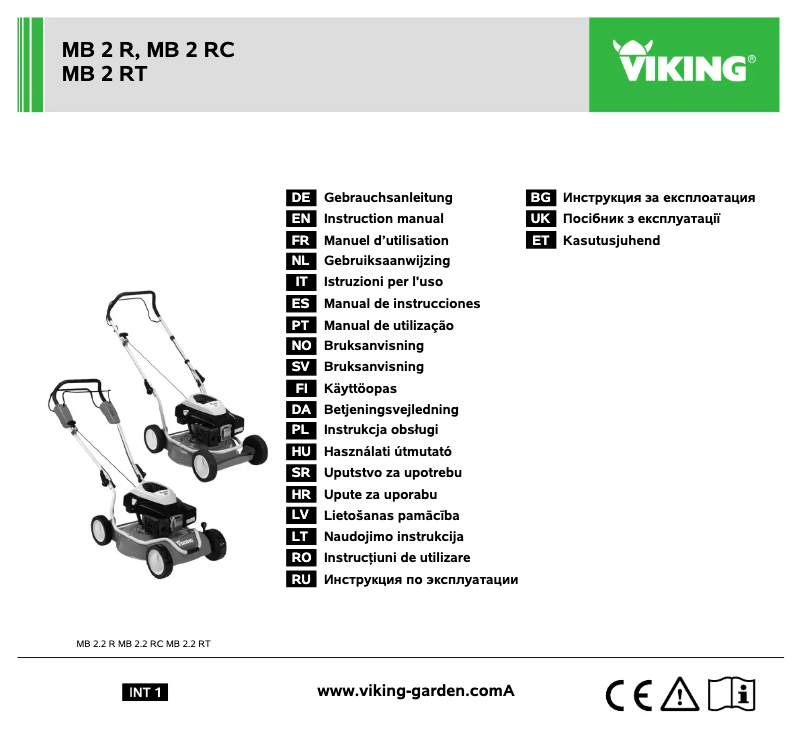 MB 2 R, MB 2 RC
MB 2 RT

VIKING®

DE Gebrauchsanleitung
EN Instruction manual
FR Manuel d'utilisation
NL Gebruiksaanwijzing
IT Istruzioni per l'uso
ES Manual de instrucciones
PT Manual de utilização
NO Bruksanvisning
SV Bruksanvisning
FI Käyttöopas
DA Betjeningsvejledning
PL Instrukcja obsługi
HU Használati útmutató
SR Uputstvo za upotrebu
HR Upute za uporabu
LV Lietošanas pamācība
LT Naudojimo instrukcija
RO Instrucțiuni de utilizare
RU Инструкция по эксплуатации

BG Инструкция за експлоатация
UK Посібник з експлуатації
ET Kasutusjuhend

MB 2.2 R MB 2.2 RC MB 2.2 RT

INT 1

www.viking-garden.comA

CE